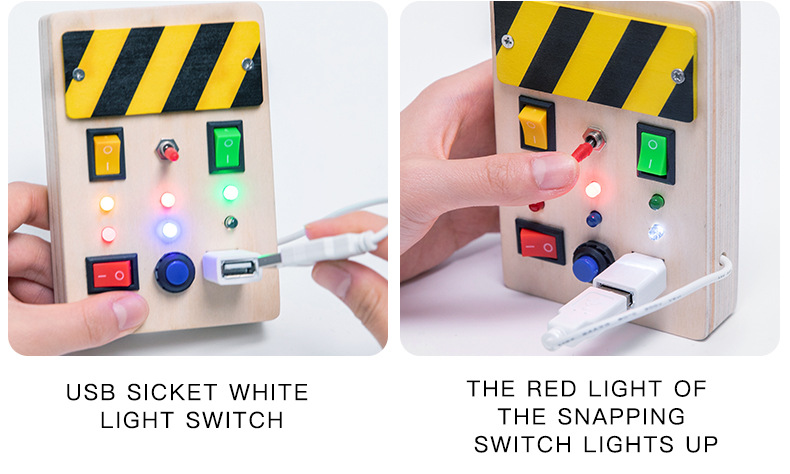 USB SICKET WHITE LIGHT SWITCH

THE RED LIGHT OF THE SNAPPING SWITCH LIGHTS UP