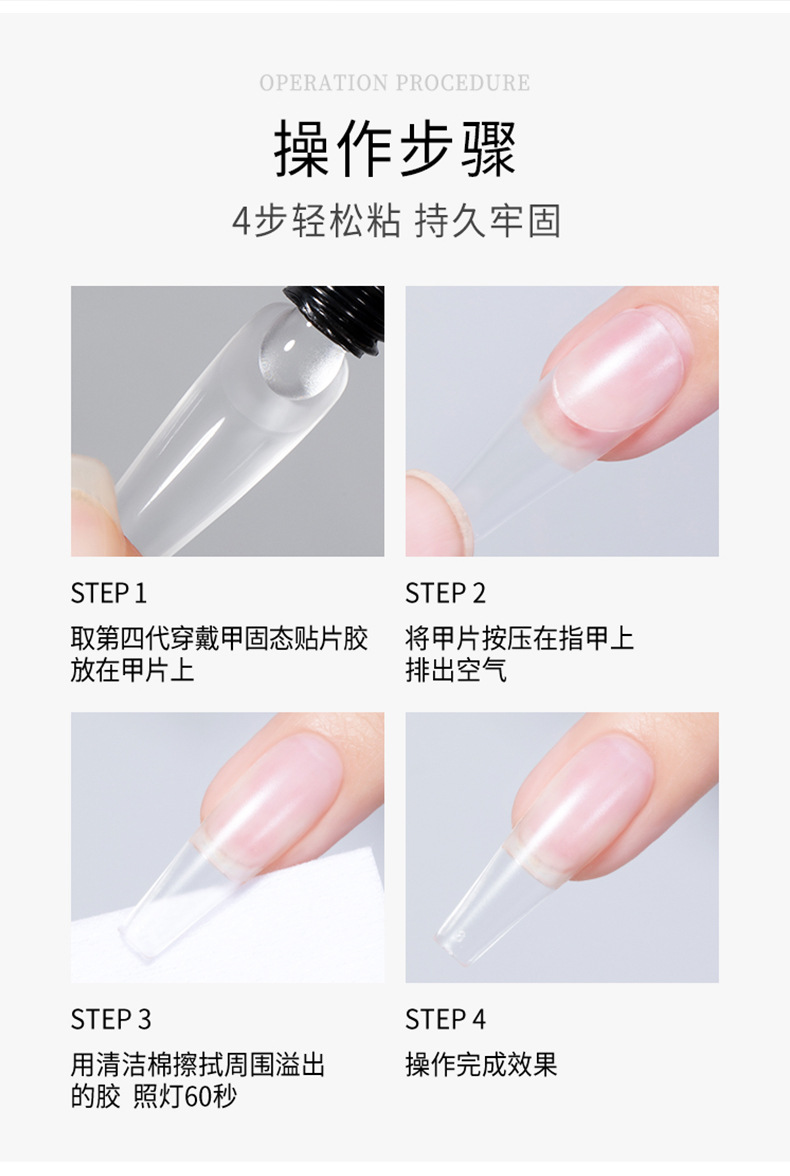 OPERATION PROCEDURE

操作步骤

4步轻松粘 持久牢固

STEP 1

取第四代穿戴甲固态贴片胶放在甲片上

STEP 2

将甲片按压在指甲上排出空气

STEP 3

用清洁棉擦拭周围溢出的胶 照灯60秒

STEP 4

操作完成效果