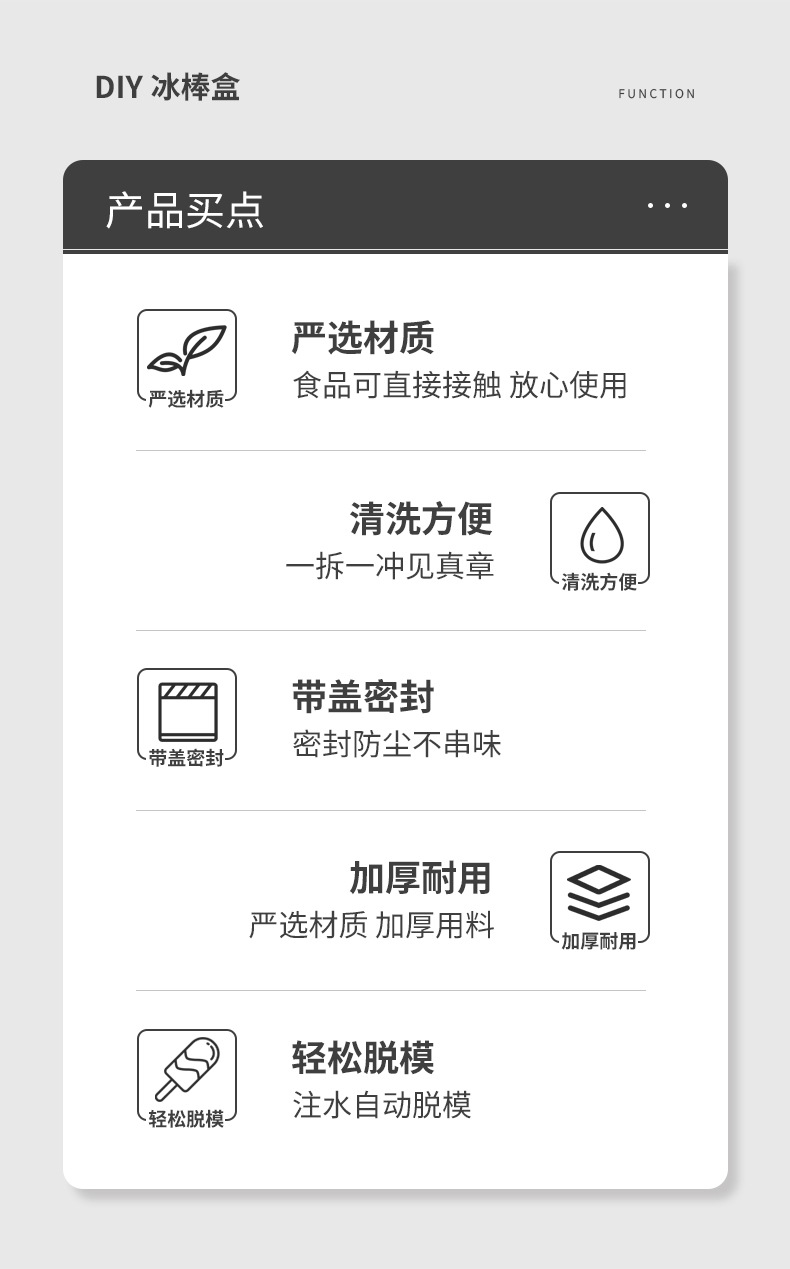 DIY 冰棒盒

FUNCTION

产品买点

...

严选材质

严选材质
食品可直接接触 放心使用

清洗方便
一拆一冲见真章

清洗方便

带盖密封

带盖密封
密封防尘不串味

加厚耐用
严选材质 加厚用料

加厚耐用

轻松脱模

轻松脱模
注水自动脱模