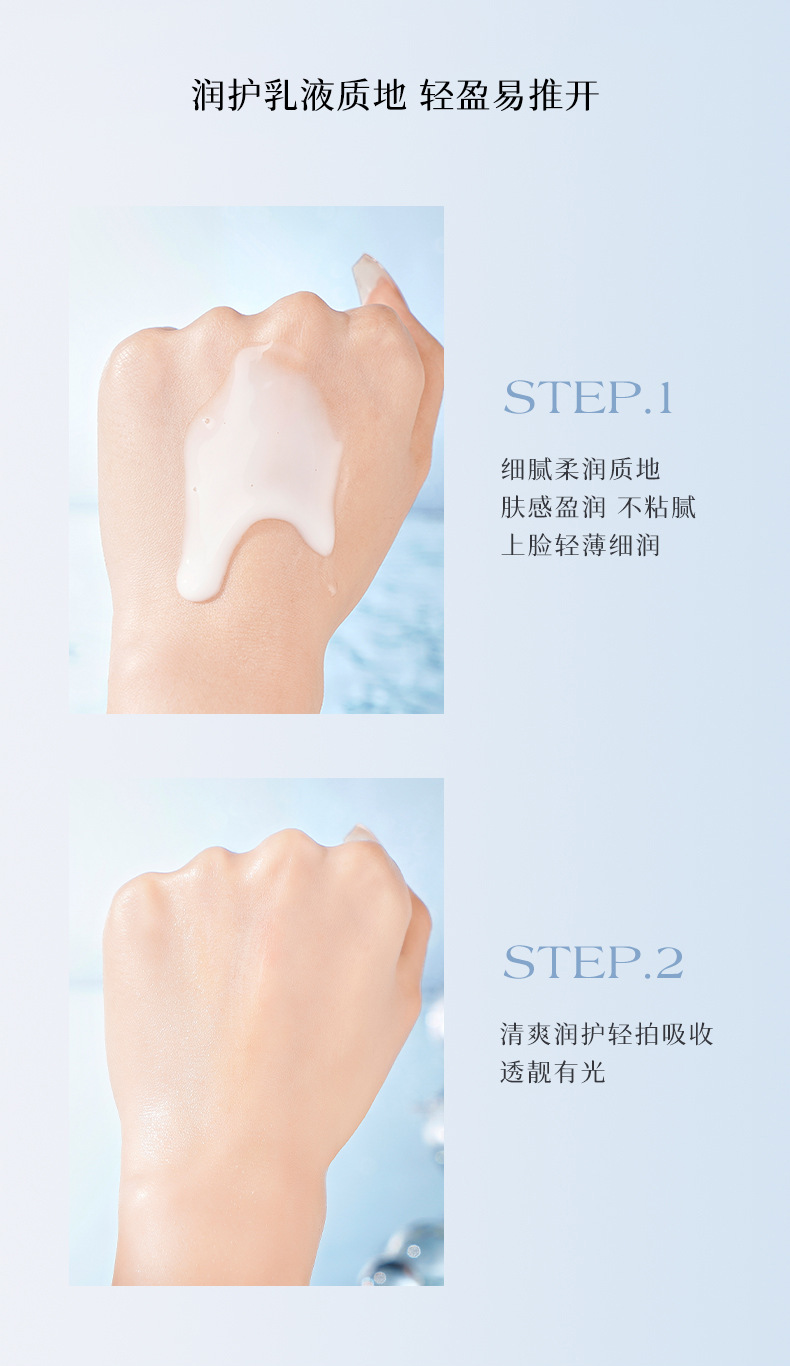 润护乳液质地 轻盈易推开

STEP.1

细腻柔润质地
肤感盈润 不粘腻
上脸轻薄细润

STEP.2

清爽润护轻拍吸收
透靓有光