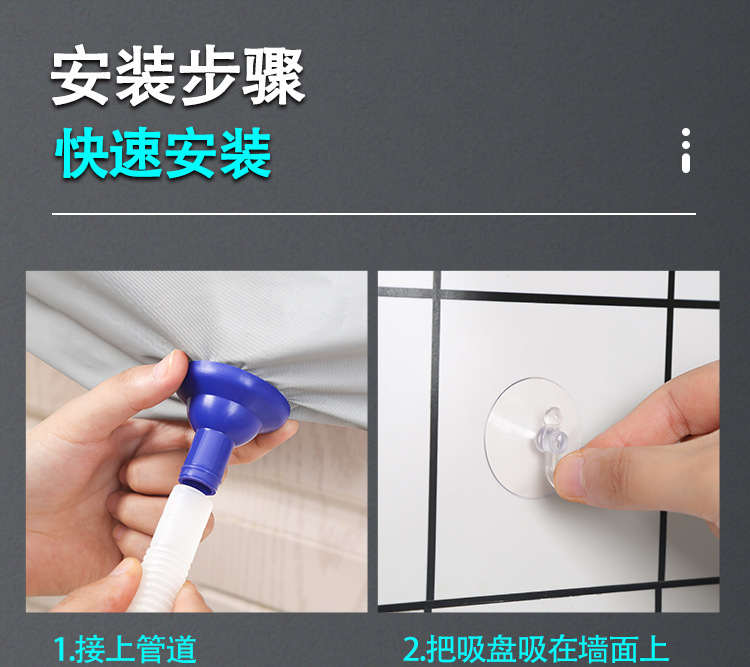 安装步骤
快速安装

1.接上管道

2.把吸盘吸在墙面上