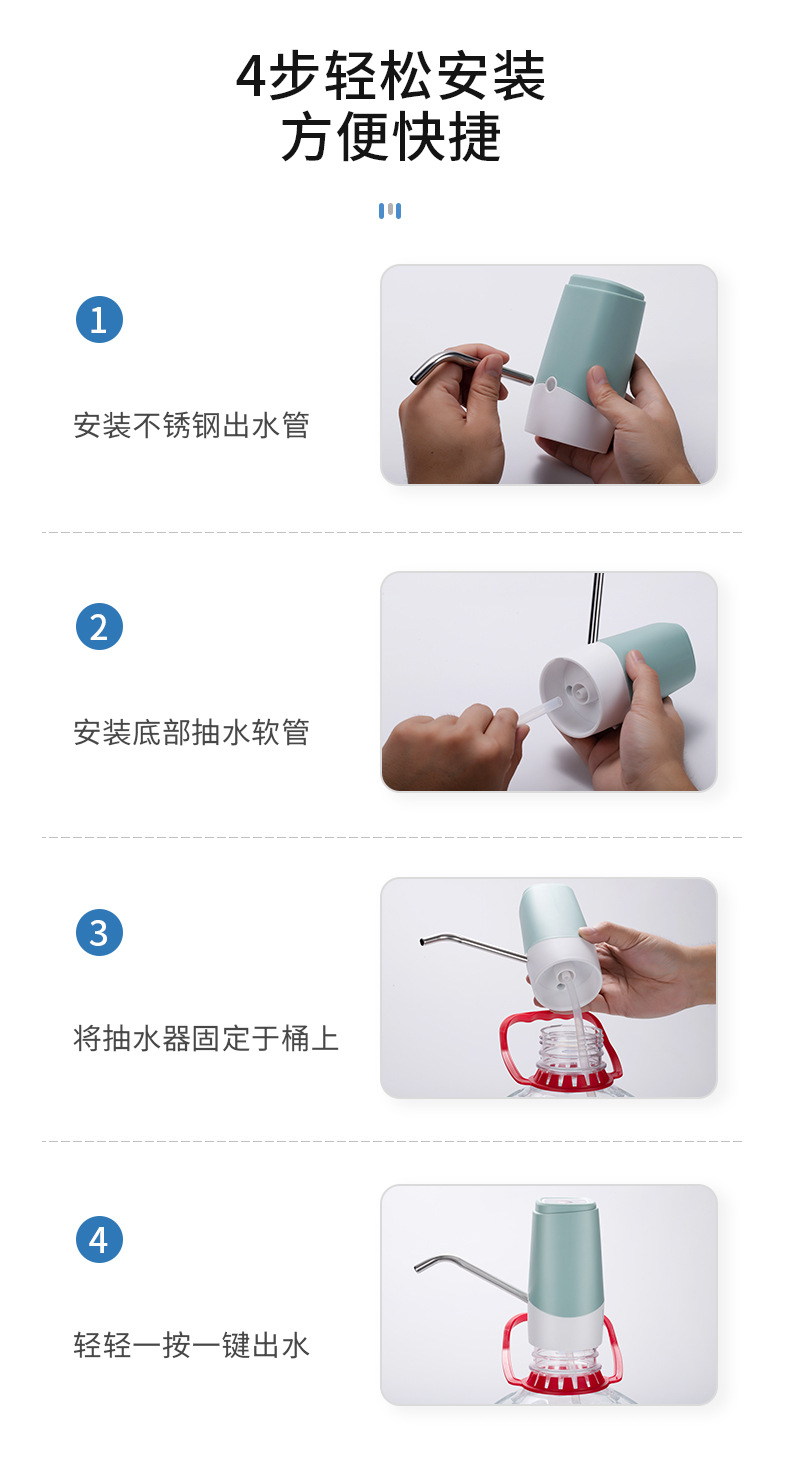 4步轻松安装
方便快捷

1
安装不锈钢出水管

2
安装底部抽水软管

3
将抽水器固定于桶上

4
轻轻一按一键出水