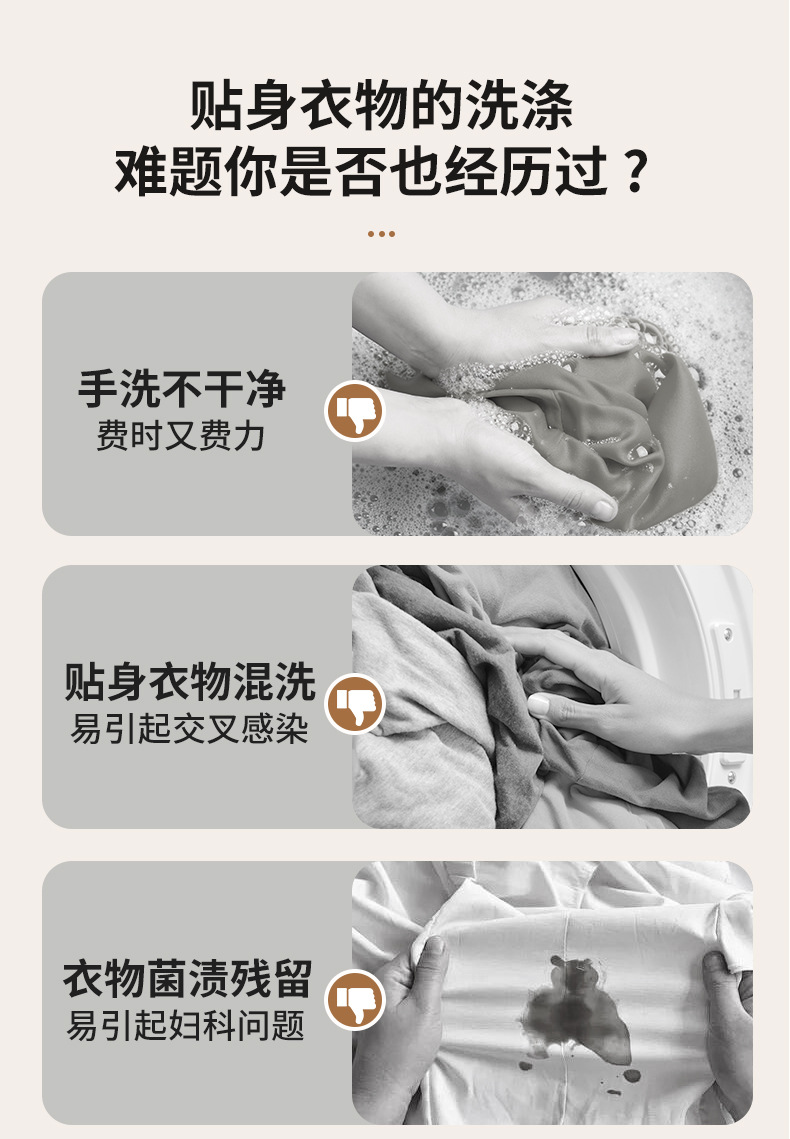 贴身衣物的洗涤
难题你是否也经历过？

手洗不干净
费时又费力

贴身衣物混洗
易引起交叉感染

衣物菌渍残留
易引起妇科问题