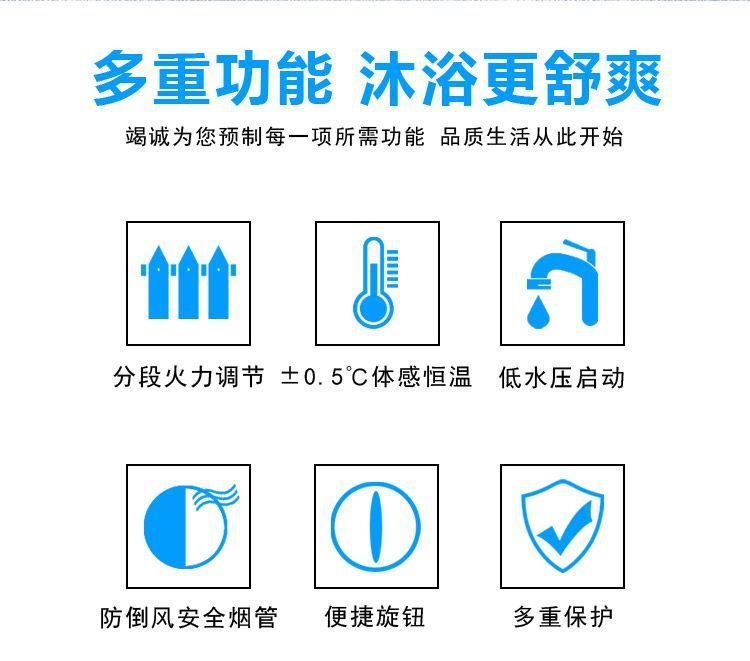 多重功能 沐浴更舒爽

竭诚为您预制每一项所需功能 品质生活从此开始

分段火力调节

±0.5℃体感恒温

低水压启动

防倒风安全烟管

便捷旋钮

多重保护