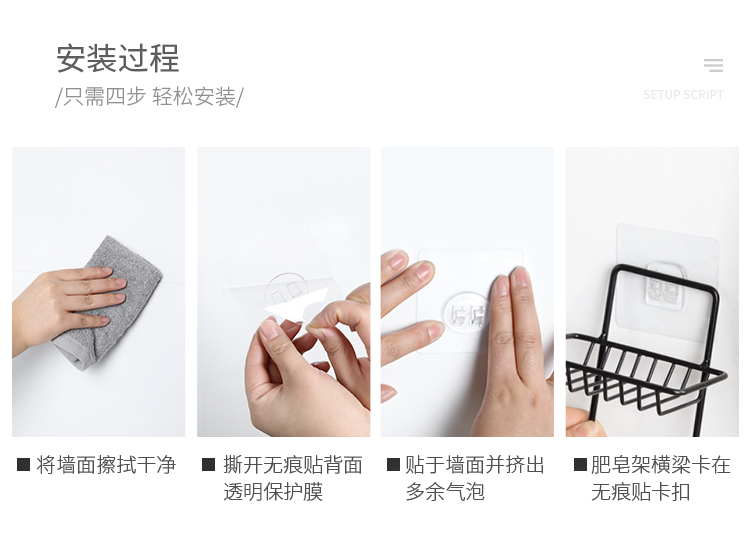 安装过程
/只需四步 轻松安装/

SETUP SCRIPT

■ 将墙面擦拭干净

■ 撕开无痕贴背面透明保护膜

■ 贴于墙面并挤出多余气泡

■ 肥皂架横梁卡在无痕贴卡扣