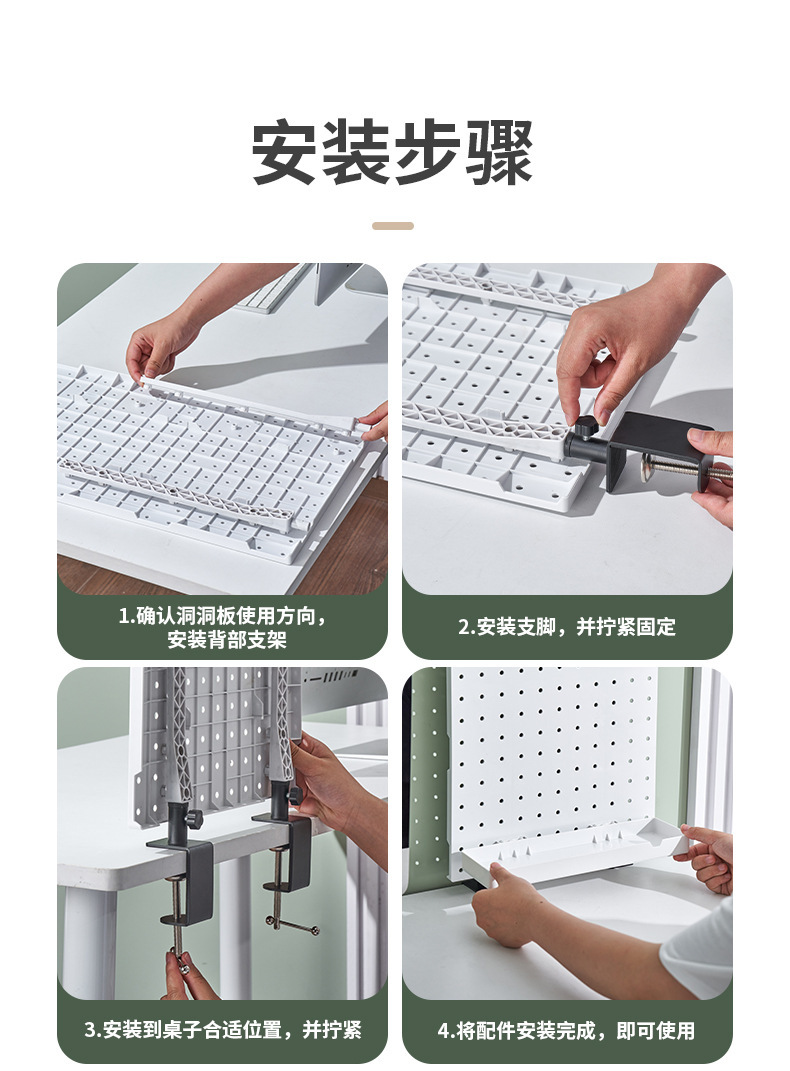 安装步骤

1.确认洞洞板使用方向，安装背部支架

2.安装支脚，并拧紧固定

3.安装到桌子合适位置，并拧紧

4.将配件安装完成，即可使用