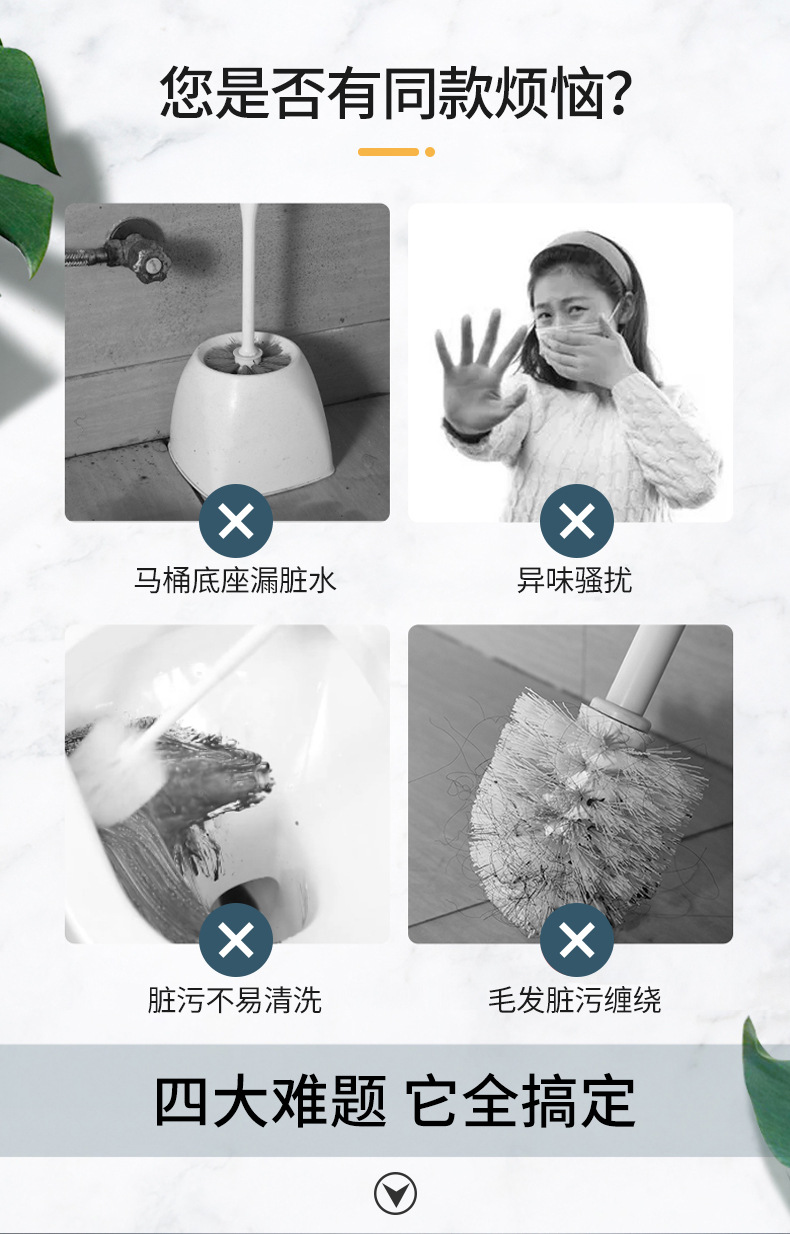 您是否有同款烦恼?

马桶底座漏脏水

异味骚扰

脏污不易清洗

毛发脏污缠绕

四大难题 它全搞定