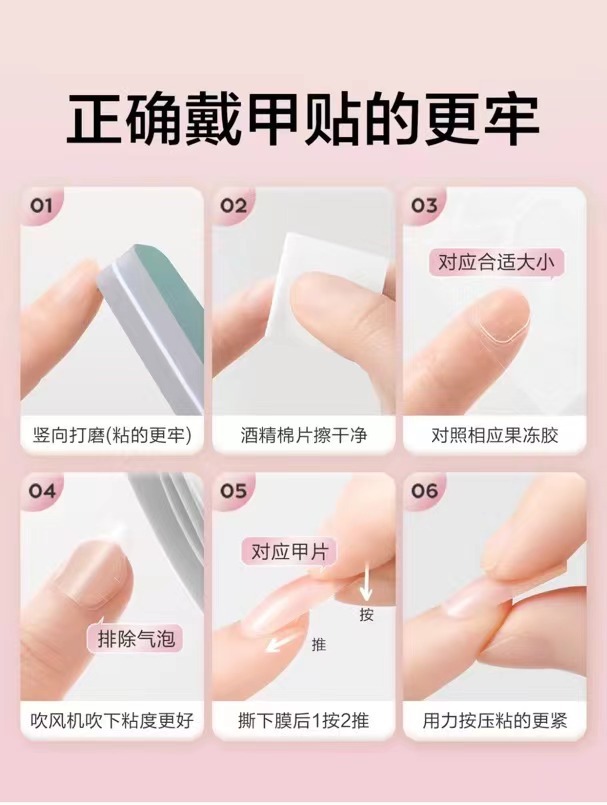 正确戴甲贴的更牢

01
竖向打磨(粘的更牢)

02
酒精棉片擦干净

03
对应合适大小
对照相应果冻胶

04
排除气泡
吹风机吹下粘度更好

05
对应甲片
按
推
撕下膜后1按2推

06
用力按压粘的更紧