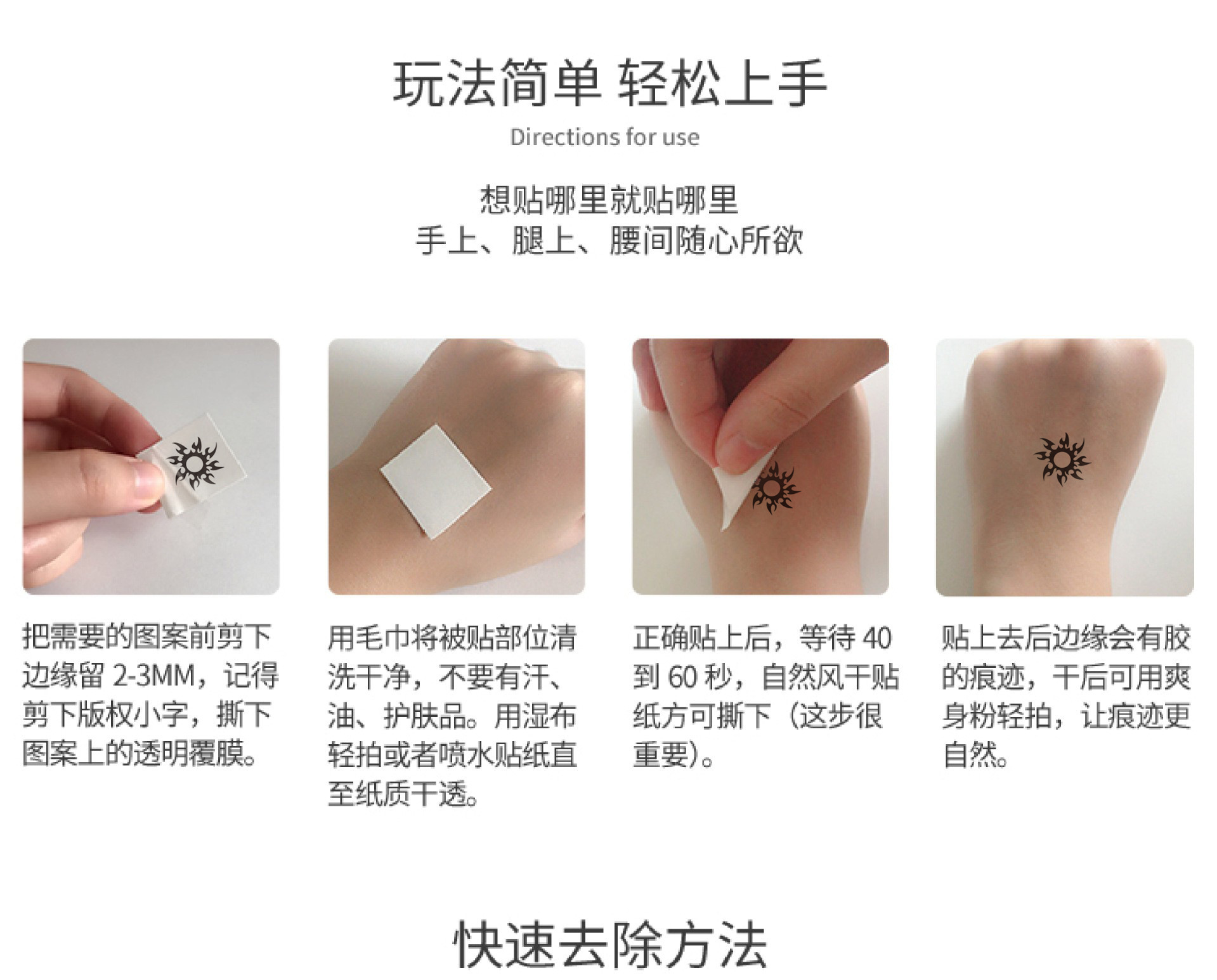 玩法简单 轻松上手

Directions for use

想贴哪里就贴哪里
手上、腿上、腰间随心所欲

把需要的图案前剪下边缘留 2-3MM，记得剪下版权小字，撕下图案上的透明覆膜。

用毛巾将被贴部位清洗干净，不要有汗、油、护肤品。用湿布轻拍或者喷水贴纸直至纸质干透。

正确贴上后，等待 40 到 60 秒，自然风干贴纸方可撕下（这步很重要）。

贴上去后边缘会有胶的痕迹，干后可用爽身粉轻拍，让痕迹更自然。

快速去除方法