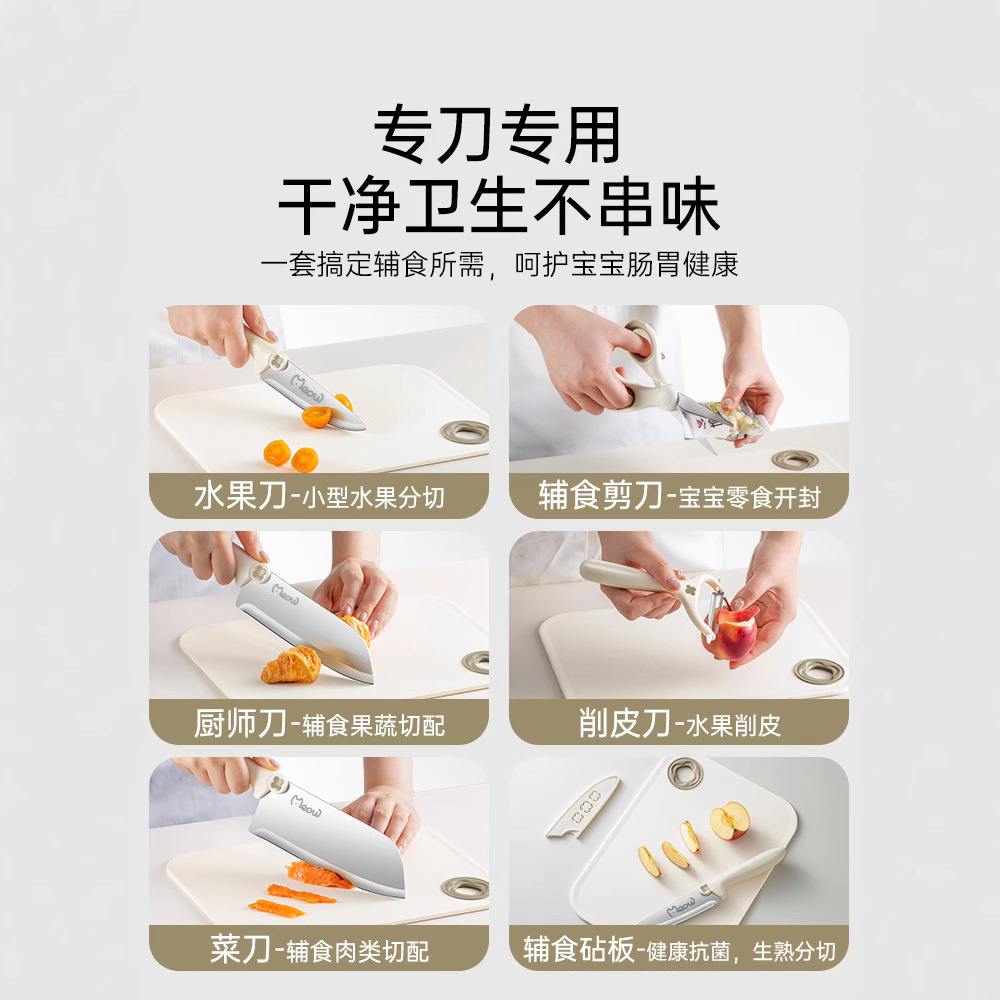 专刀专用
干净卫生不串味
一套搞定辅食所需，呵护宝宝肠胃健康

Meow
水果刀-小型水果分切

辅食剪刀-宝宝零食开封

Meow
厨师刀-辅食果蔬切配

削皮刀-水果削皮

Meow
菜刀-辅食肉类切配

Meow
辅食砧板-健康抗菌，生熟分切