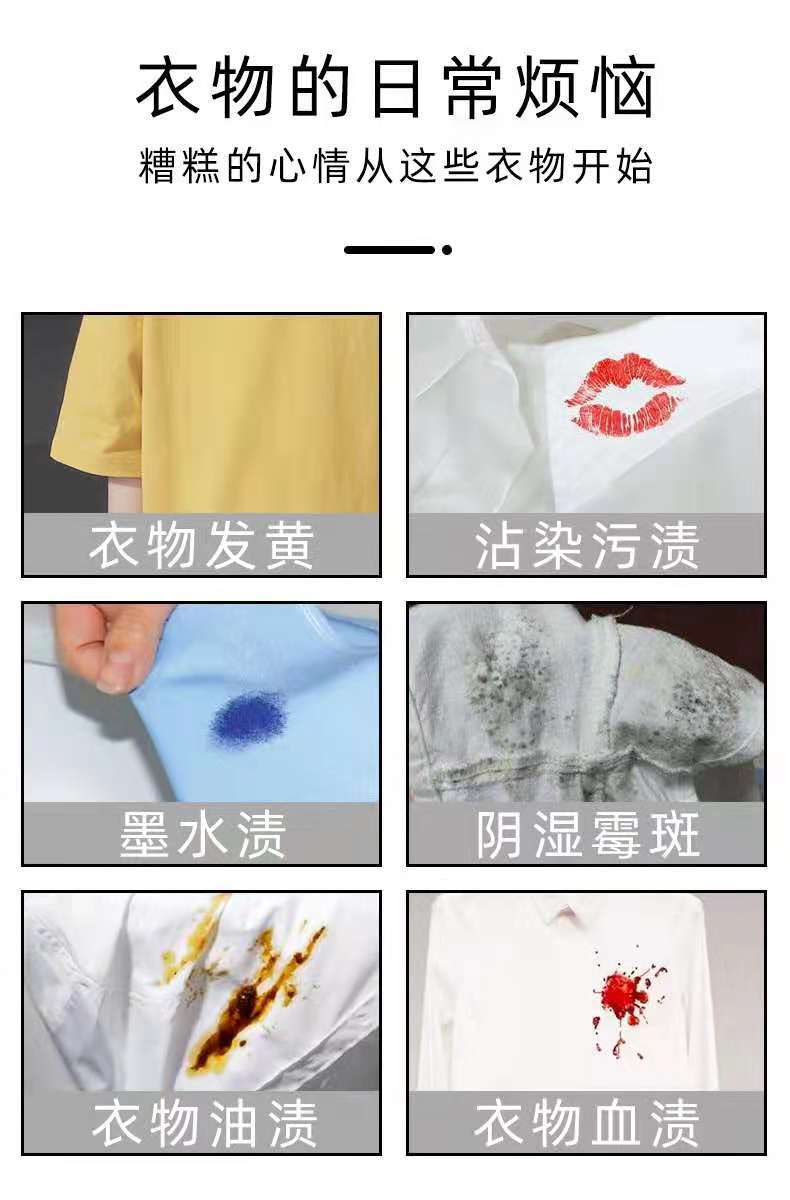 衣物的日常烦恼

糟糕的心情从这些衣物开始

衣物发黄

沾染污渍

墨水渍

阴湿霉斑

衣物油渍

衣物血渍