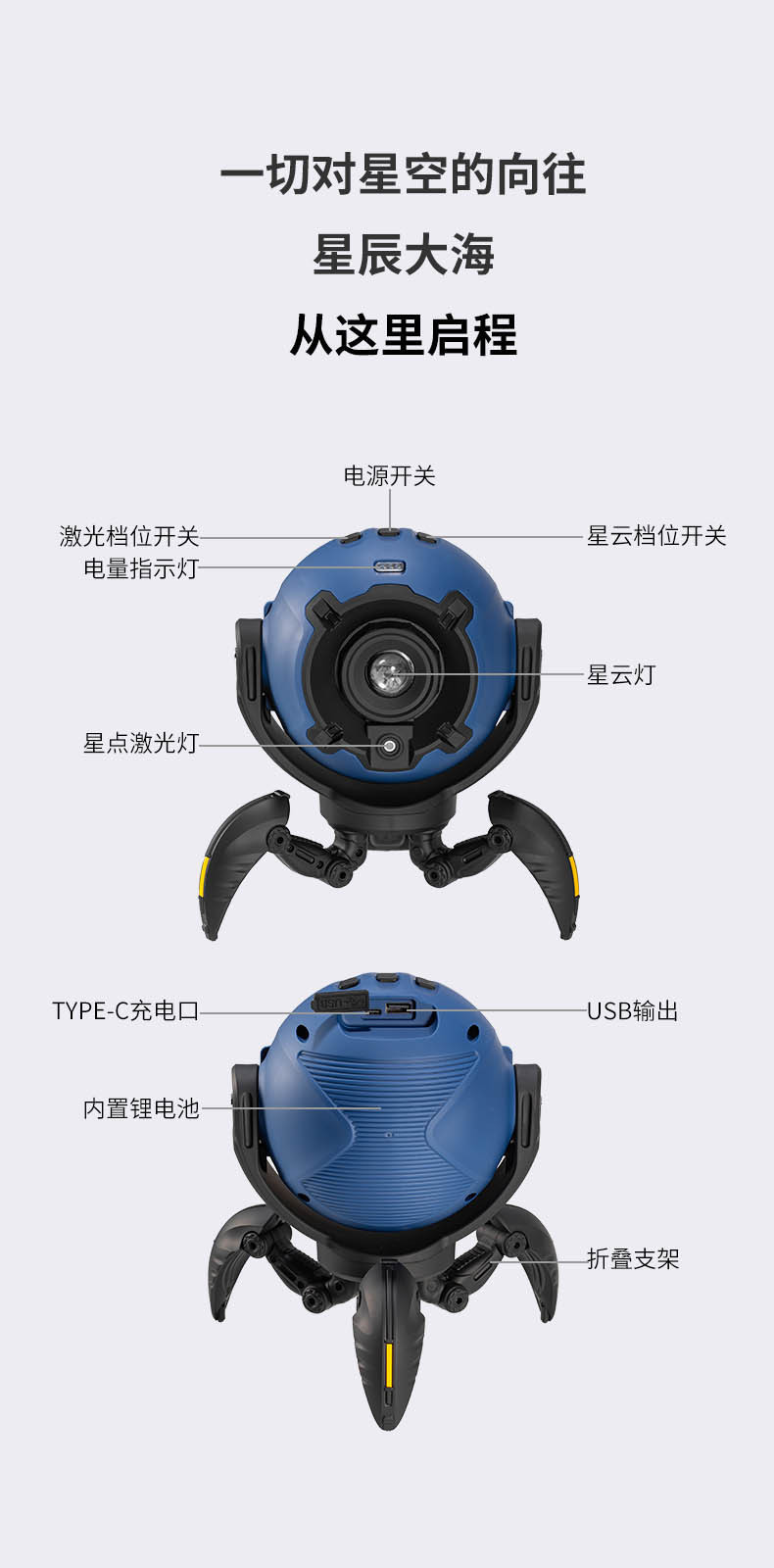 一切对星空的向往

星辰大海

从这里启程

电源开关

激光档位开关

星云档位开关

电量指示灯

星云灯

星点激光灯

TYPE-C充电口

USB输出

内置锂电池

折叠支架