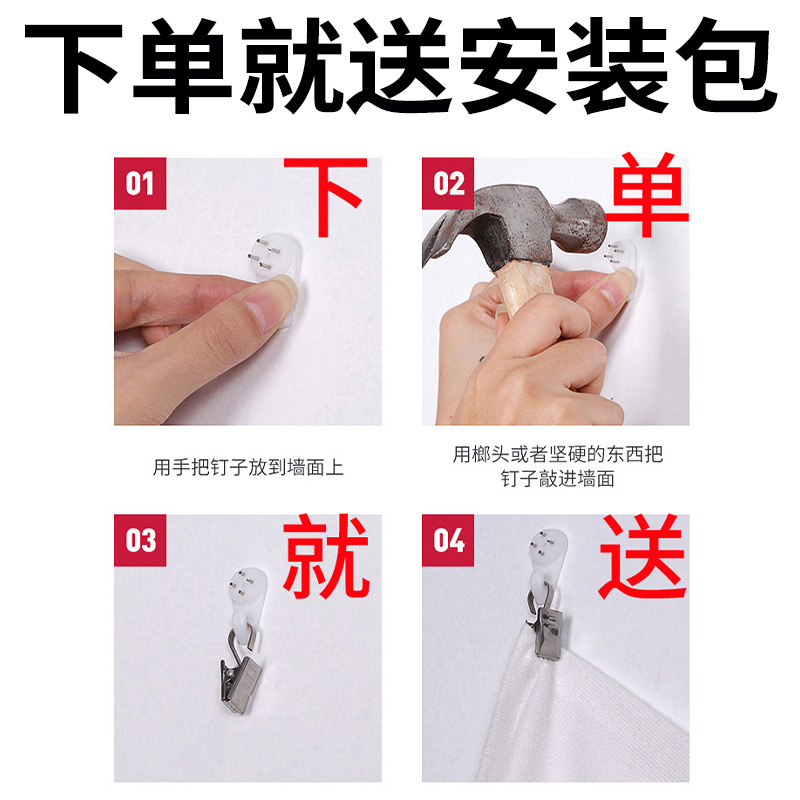 下单就送安装包

01 下

02 单

用手把钉子放到墙面上

用榔头或者坚硬的东西把钉子敲进墙面

03 就

04 送