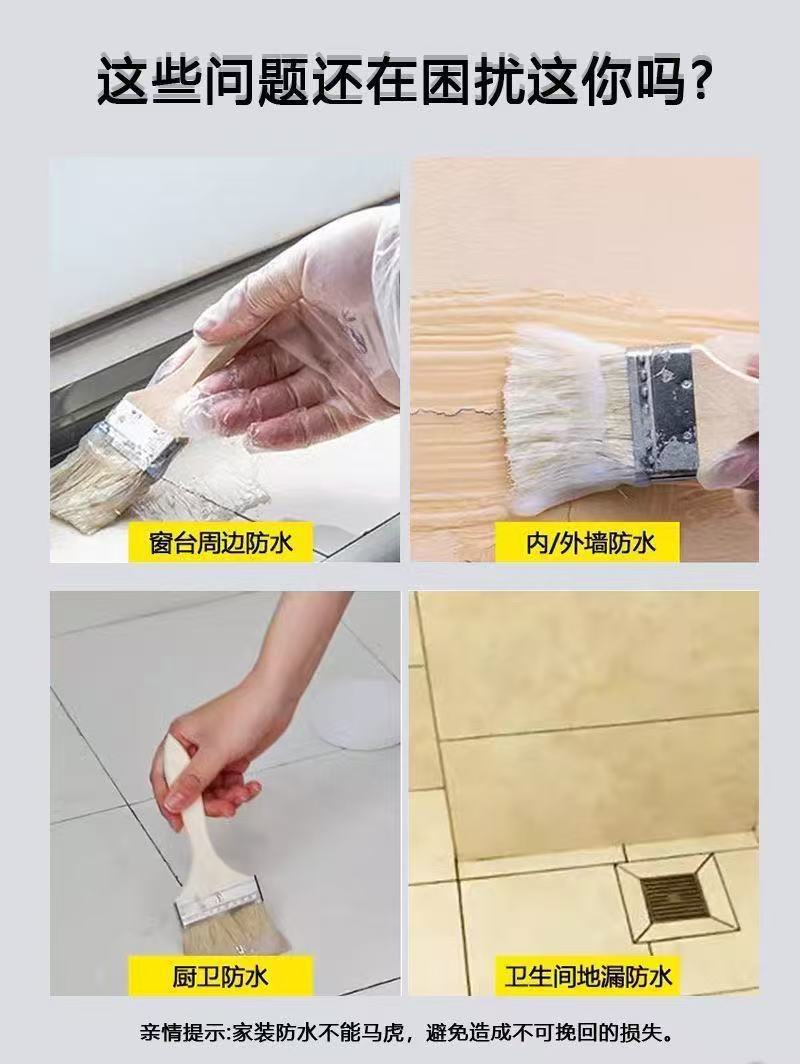 这些问题还在困扰这你吗？

窗台周边防水

内/外墙防水

厨卫防水

卫生间地漏防水

亲情提示:家装防水不能马虎，避免造成不可挽回的损失。