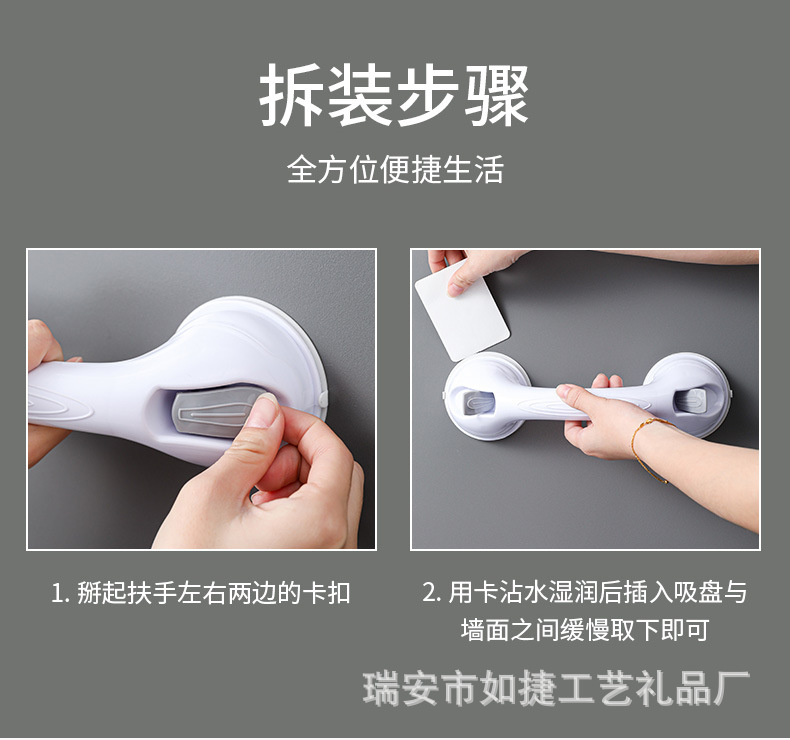 拆装步骤

全方位便捷生活

1. 掰起扶手左右两边的卡扣

2. 用卡沾水湿润后插入吸盘与墙面之间缓慢取下即可

瑞安市如捷工艺礼品厂