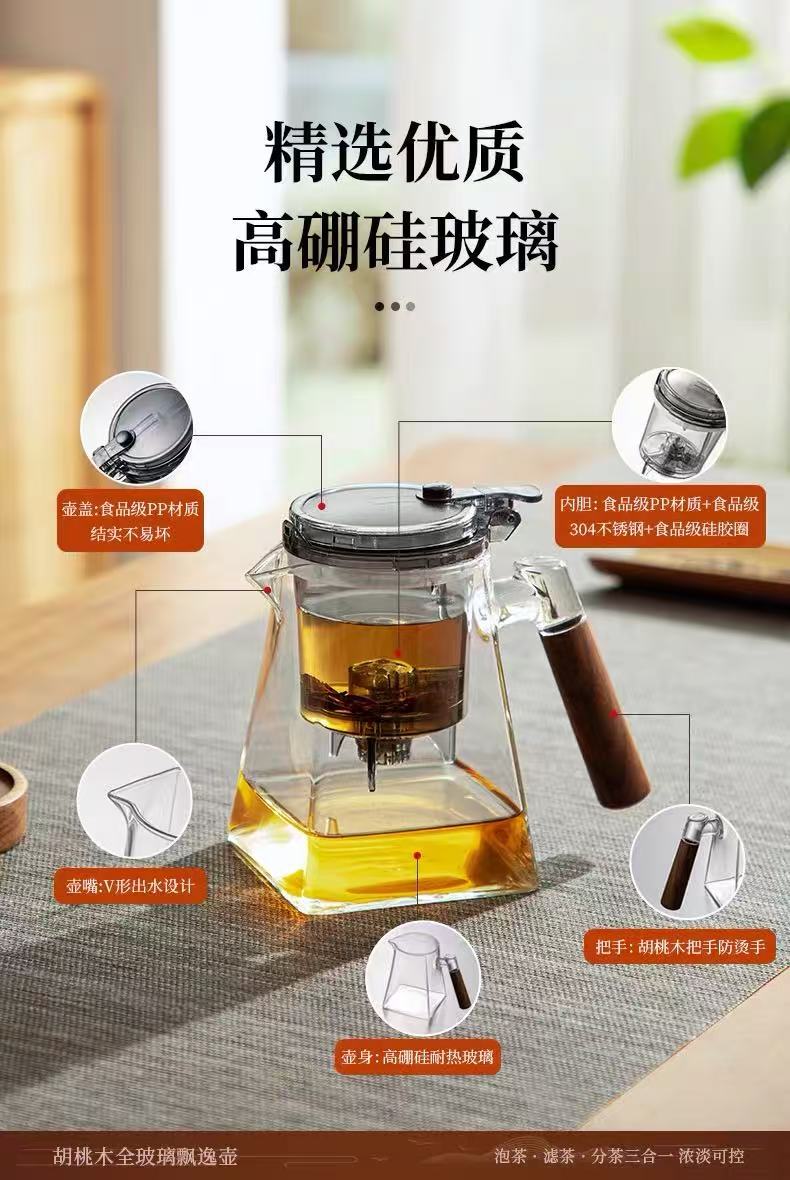 精选优质
高硼硅玻璃

壶盖:食品级PP材质
结实不易坏

内胆: 食品级PP材质+食品级
304不锈钢+食品级硅胶圈

壶嘴:V形出水设计

把手: 胡桃木把手防烫手

壶身: 高硼硅耐热玻璃

胡桃木全玻璃飘逸壶

泡茶 · 滤茶 · 分茶三合一 浓淡可控