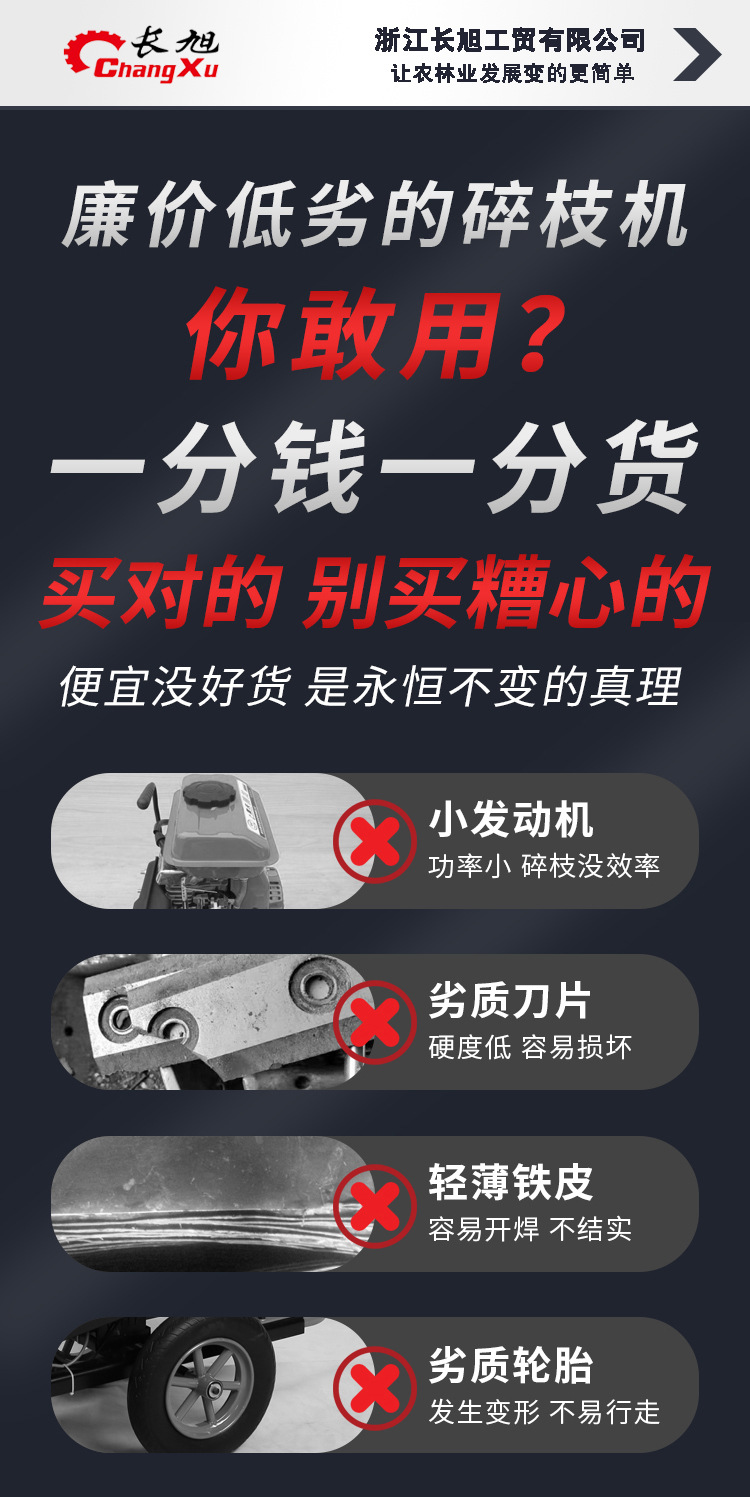 长旭 ChangXu

浙江长旭工贸有限公司
让农林业发展变的更简单

廉价低劣的碎枝机
你敢用？
一分钱一分货
买对的 别买糟心的
便宜没好货 是永恒不变的真理

小发动机
功率小 碎枝没效率

劣质刀片
硬度低 容易损坏

轻薄铁皮
容易开焊 不结实

劣质轮胎
发生变形 不易行走