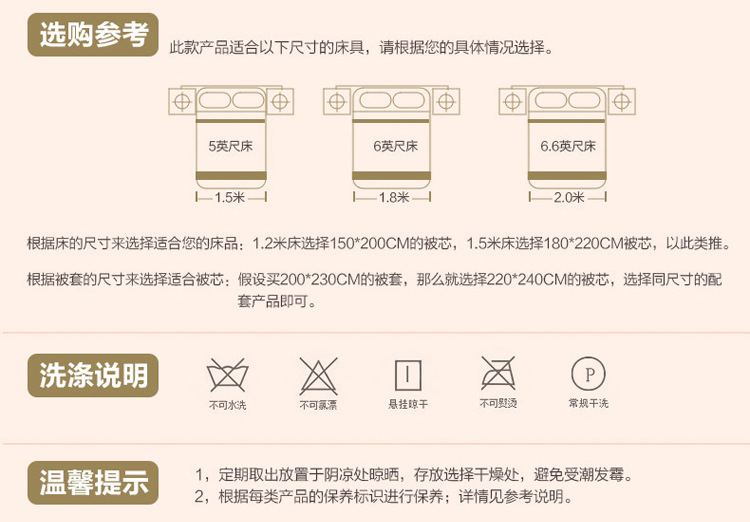 选购参考

此款产品适合以下尺寸的床具，请根据您的具体情况选择。

5英尺床
1.5米

6英尺床
1.8米

6.6英尺床
2.0米

根据床的尺寸来选择适合您的床品：1.2米床选择150*200CM的被芯，1.5米床选择180*220CM被芯，以此类推。

根据被套的尺寸来选择适合被芯：假设买200*230CM的被套，那么就选择220*240CM的被芯，选择同尺寸的配套产品即可。

洗涤说明

不可水洗

不可氯漂

悬挂晾干

不可熨烫

P
常规干洗

温馨提示

1，定期取出放置于阴凉处晾晒，存放选择干燥处，避免受潮发霉。
2，根据每类产品的保养标识进行保养；详情见参考说明。