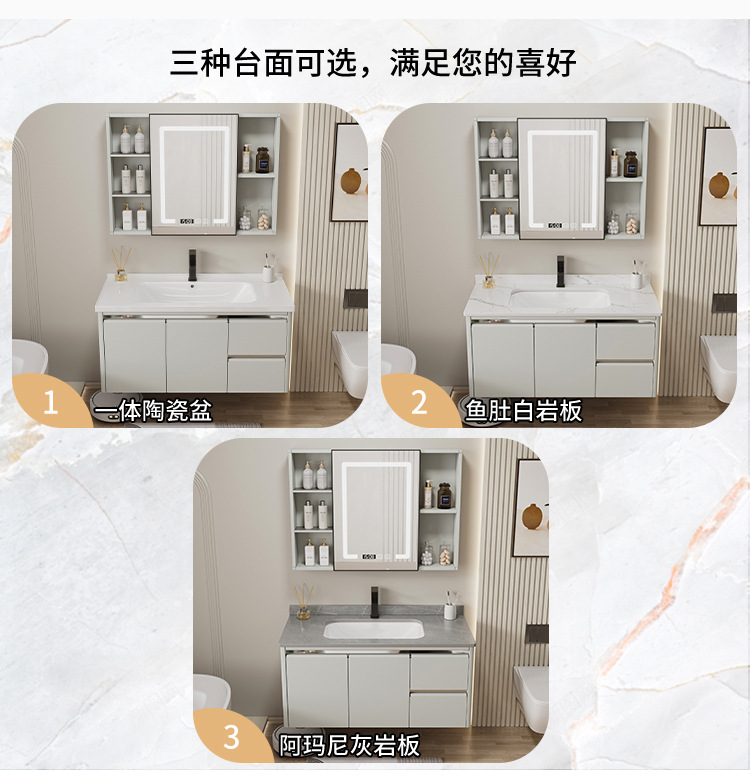 三种台面可选，满足您的喜好

1 一体陶瓷盆

2 鱼肚白岩板

3 阿玛尼灰岩板