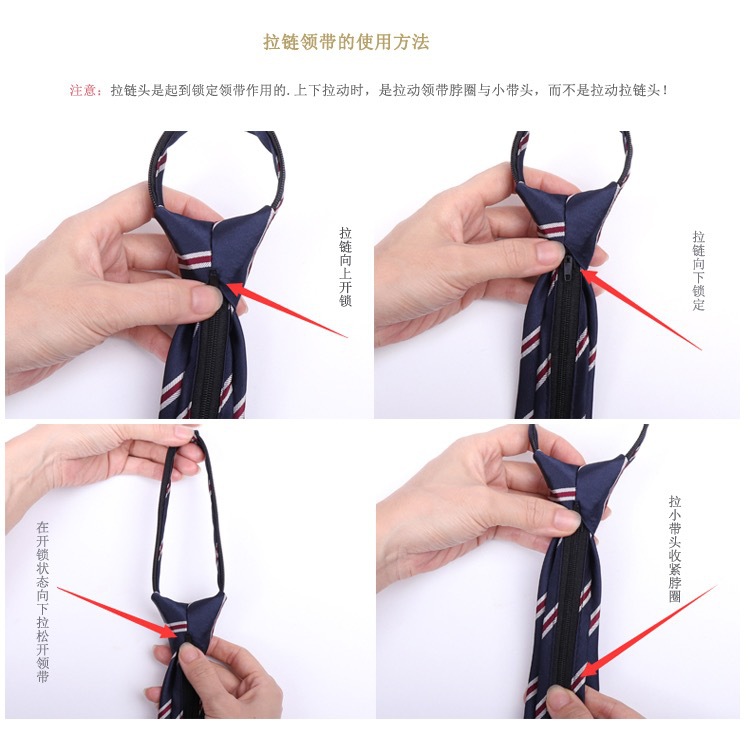 拉链领带的使用方法

注意：拉链头是起到锁定领带作用的.上下拉动时，是拉动领带脖圈与小带头，而不是拉动拉链头！

拉链向上开锁

拉链向下锁定

在开锁状态向下拉松开领带

拉小带头收紧脖圈