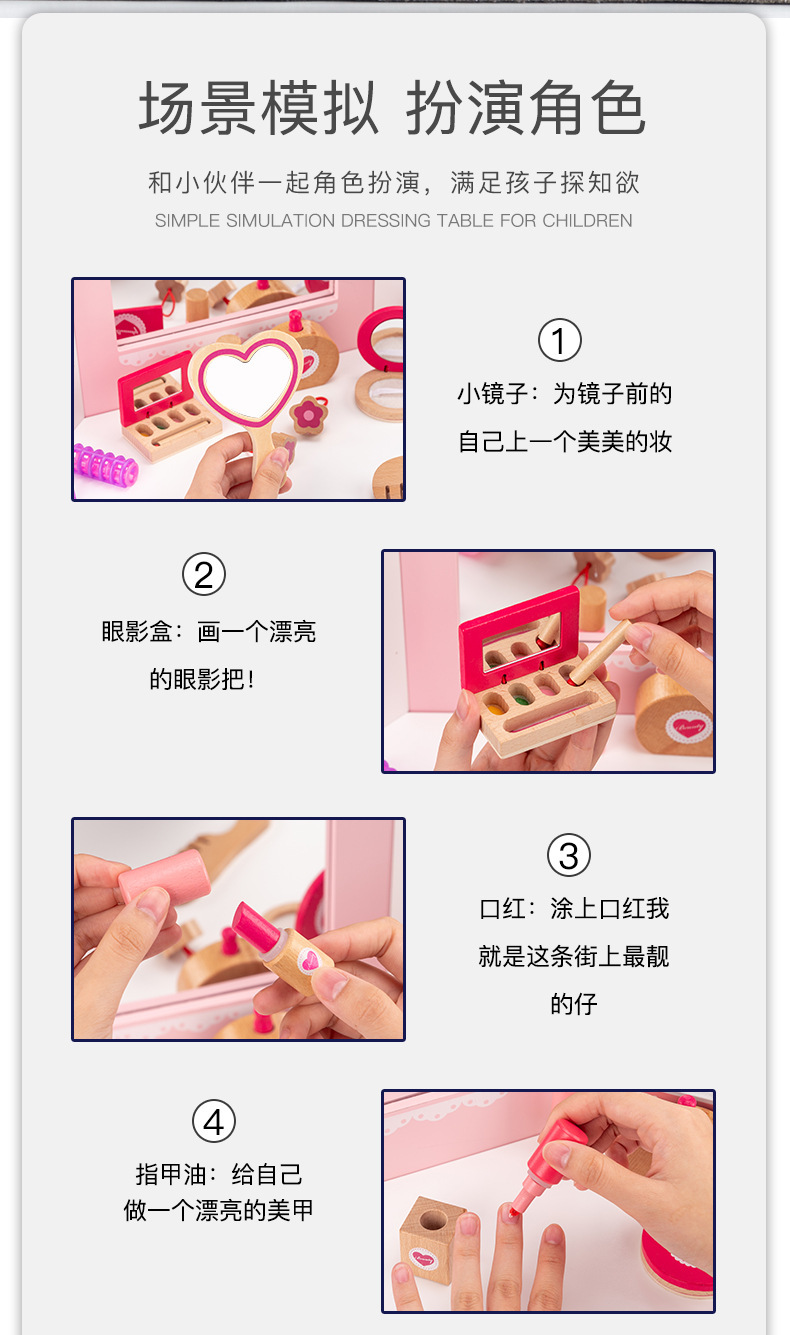 场景模拟 扮演角色

和小伙伴一起角色扮演，满足孩子探知欲

SIMPLE SIMULATION DRESSING TABLE FOR CHILDREN

①

小镜子：为镜子前的自己上一个美美的妆

②

眼影盒：画一个漂亮的眼影把！

③

口红：涂上口红我就是这条街上最靓的仔

④

指甲油：给自己做一个漂亮的美甲