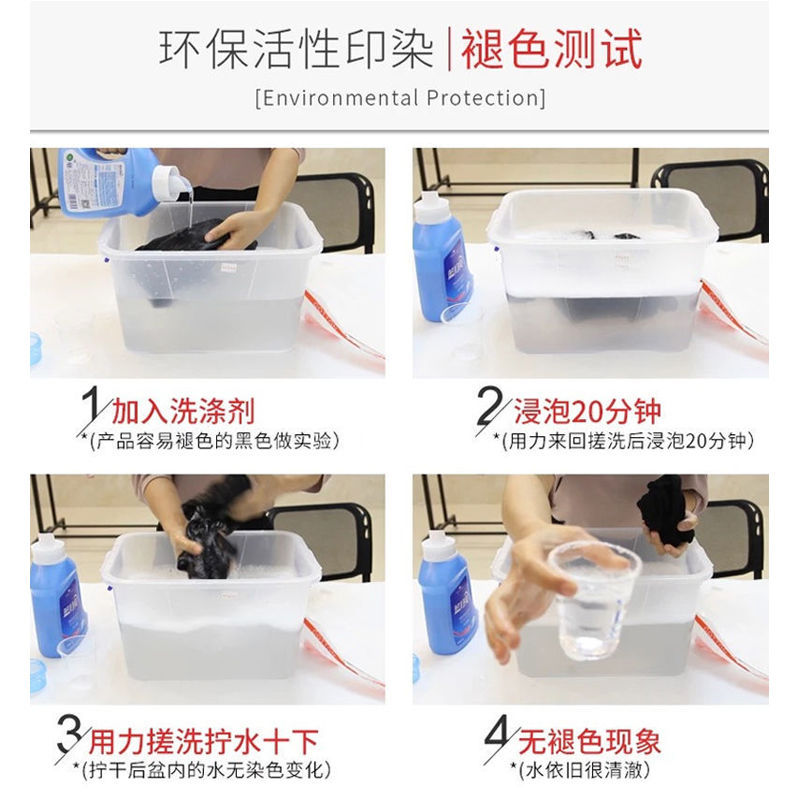 环保活性印染 | 褪色测试

[Environmental Protection]

1 加入洗涤剂
*(产品容易褪色的黑色做实验)

2 浸泡20分钟
*(用力来回搓洗后浸泡20分钟)

3 用力搓洗拧水十下
*(拧干后盆内的水无染色变化)

4 无褪色现象
*(水依旧很清澈)