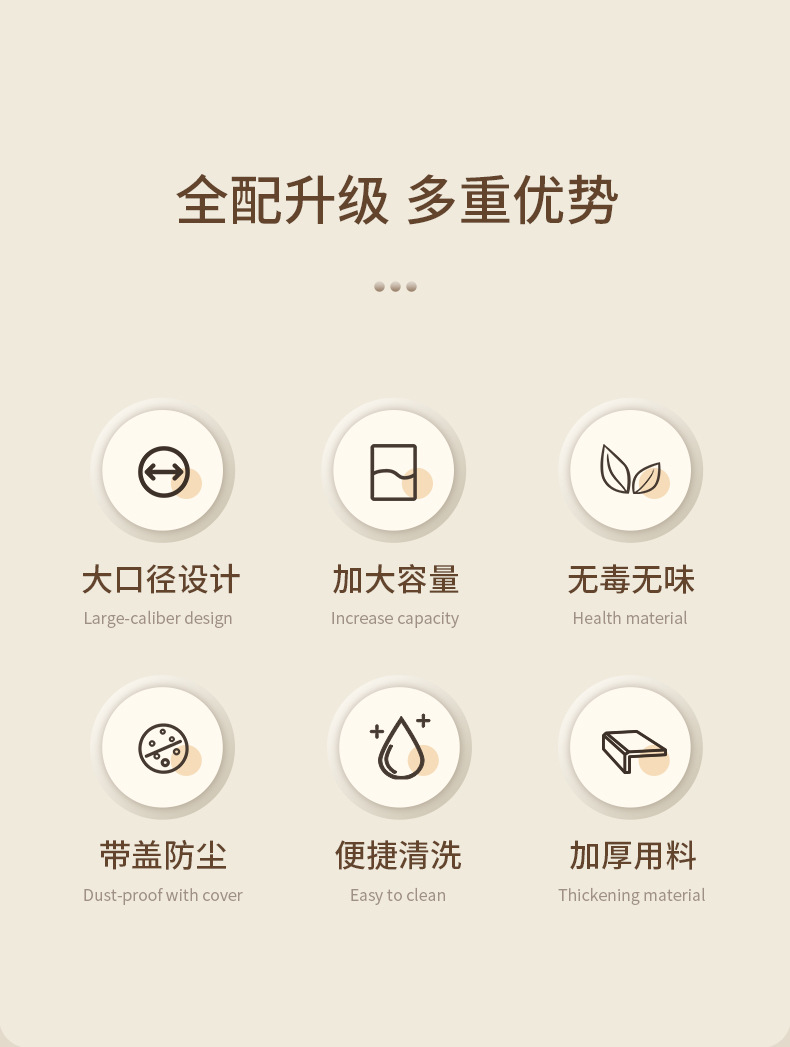 全配升级 多重优势

大口径设计
Large-caliber design

加大容量
Increase capacity

无毒无味
Health material

带盖防尘
Dust-proof with cover

便捷清洗
Easy to clean

加厚用料
Thickening material