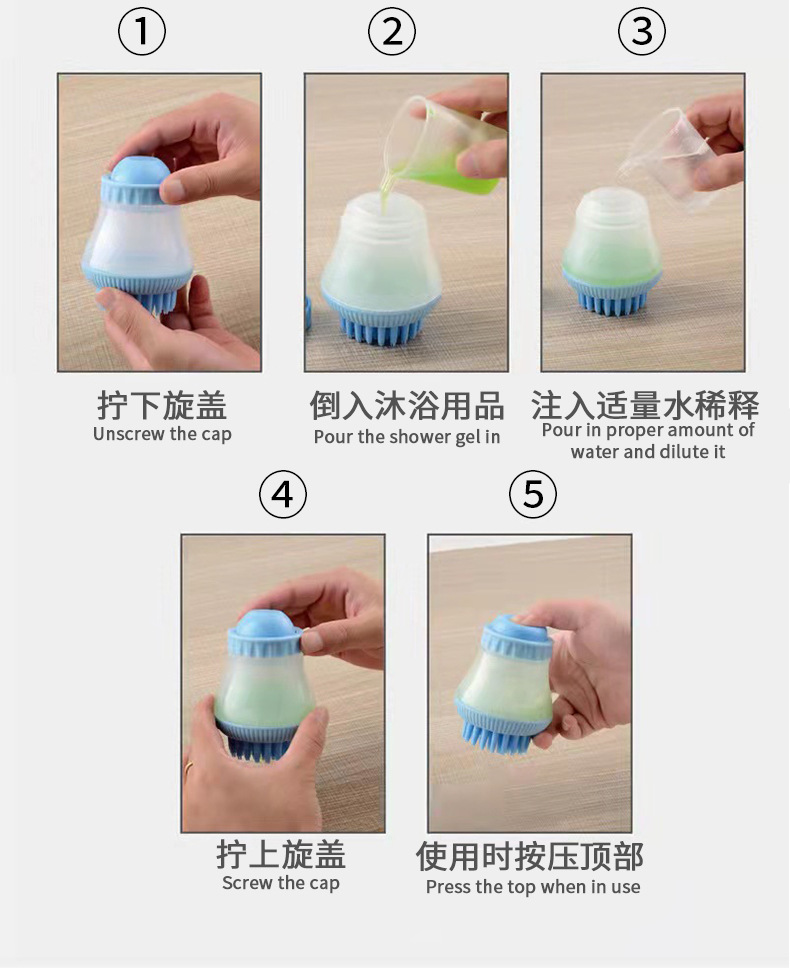 ①

拧下旋盖
Unscrew the cap

②

倒入沐浴用品
Pour the shower gel in

③

注入适量水稀释
Pour in proper amount of water and dilute it

④

拧上旋盖
Screw the cap

⑤

使用时按压顶部
Press the top when in use