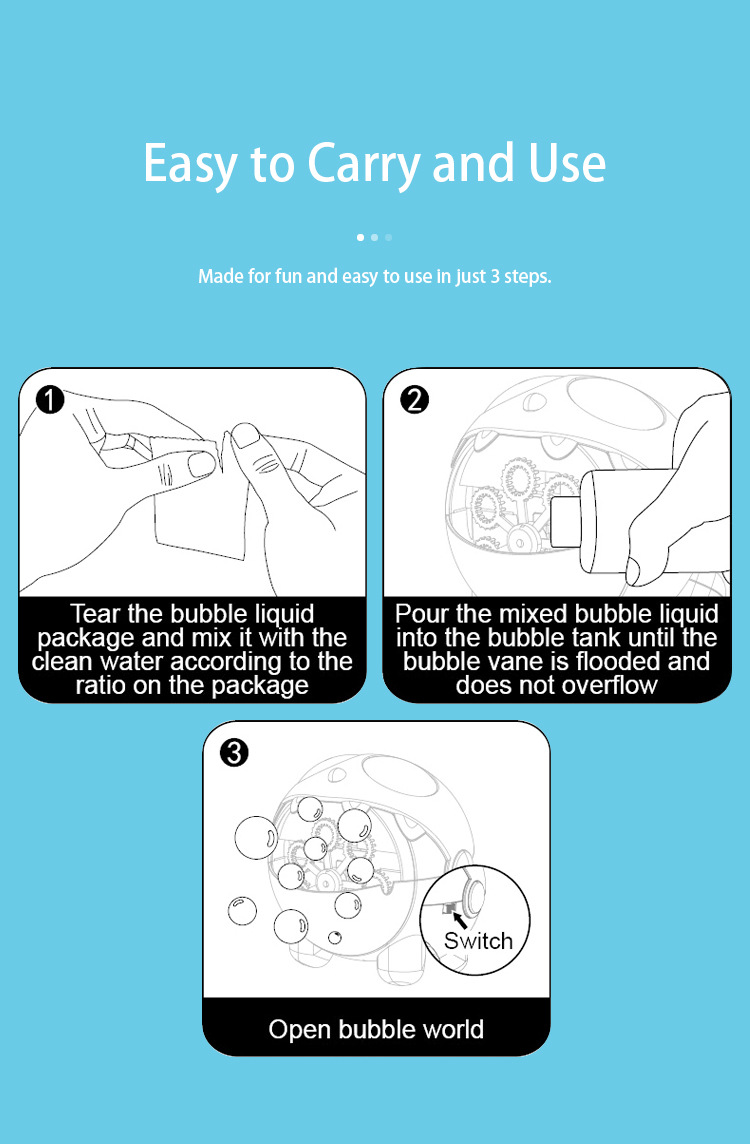 Easy to Carry and Use

Made for fun and easy to use in just 3 steps.

1
Tear the bubble liquid package and mix it with the clean water according to the ratio on the package

2
Pour the mixed bubble liquid into the bubble tank until the bubble vane is flooded and does not overflow

3
Switch
Open bubble world