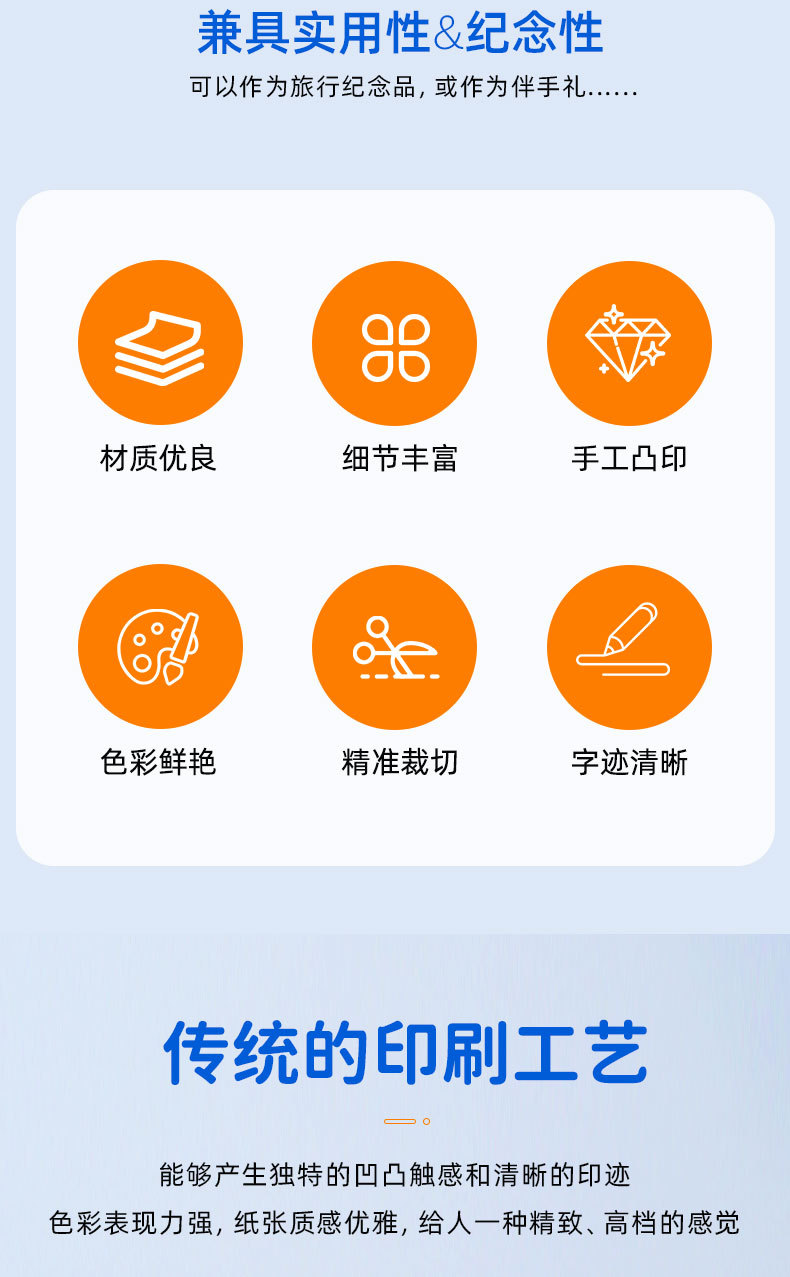 兼具实用性&纪念性

可以作为旅行纪念品，或作为伴手礼......

材质优良

细节丰富

手工凸印

色彩鲜艳

精准裁切

字迹清晰

传统的印刷工艺

能够产生独特的凹凸触感和清晰的印迹
色彩表现力强，纸张质感优雅，给人一种精致、高档的感觉