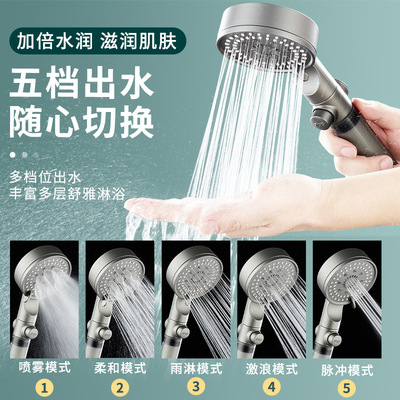 加倍水润 滋润肌肤

五档出水
随心切换

多档位出水
丰富多层舒雅淋浴

喷雾模式
1

柔和模式
2

雨淋模式
3

激浪模式
4

脉冲模式
5