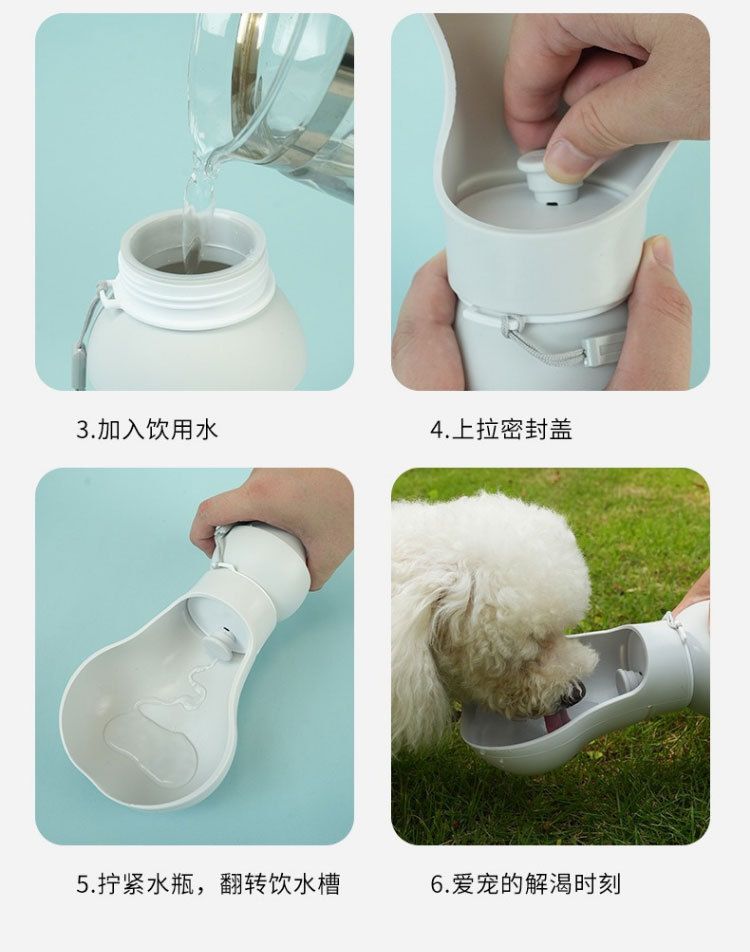 3.加入饮用水

4.上拉密封盖

5.拧紧水瓶，翻转饮水槽

6.爱宠的解渴时刻