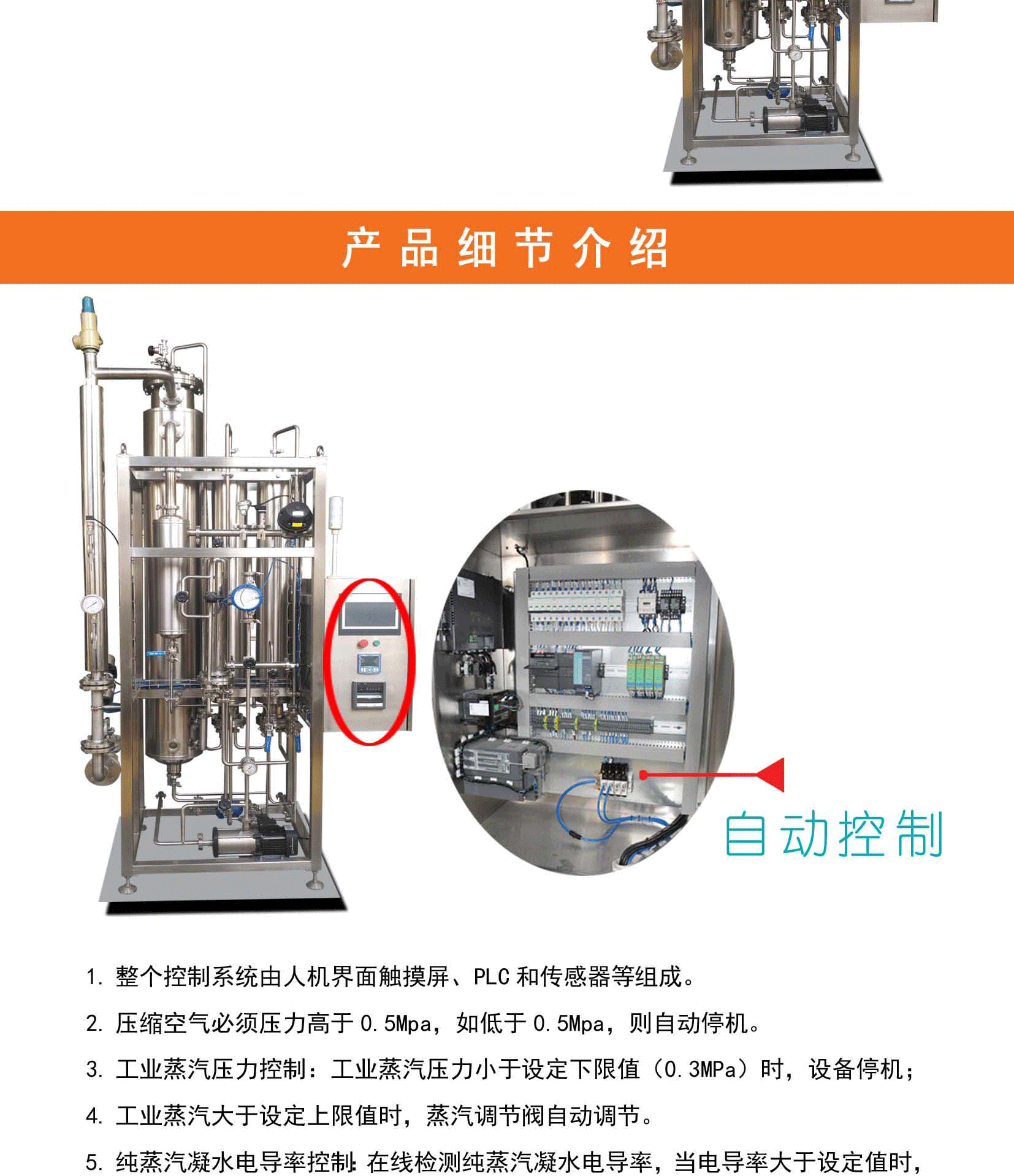 产品细节介绍

自动控制

1. 整个控制系统由人机界面触摸屏、PLC 和传感器等组成。

2. 压缩空气必须压力高于 0.5Mpa，如低于 0.5Mpa，则自动停机。

3. 工业蒸汽压力控制：工业蒸汽压力小于设定下限值（0.3MPa）时，设备停机；

4. 工业蒸汽大于设定上限值时，蒸汽调节阀自动调节。

5. 纯蒸汽凝水电导率控制：在线检测纯蒸汽凝水电导率，当电导率大于设定值时，