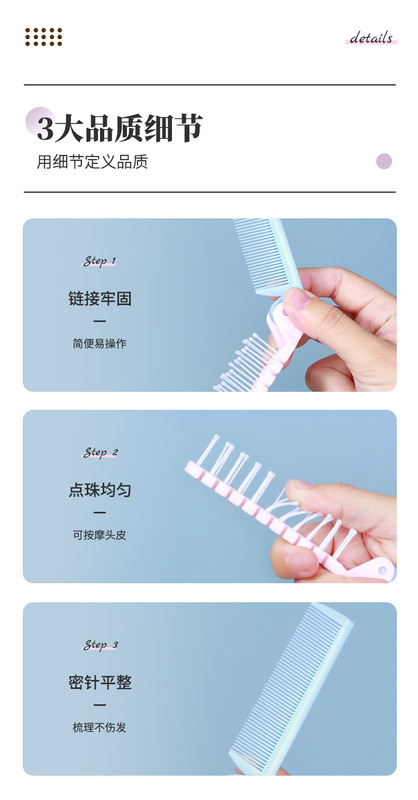 details

3大品质细节
用细节定义品质

Step 1
链接牢固
—
简便易操作

Step 2
点珠均匀
—
可按摩头皮

Step 3
密针平整
—
梳理不伤发