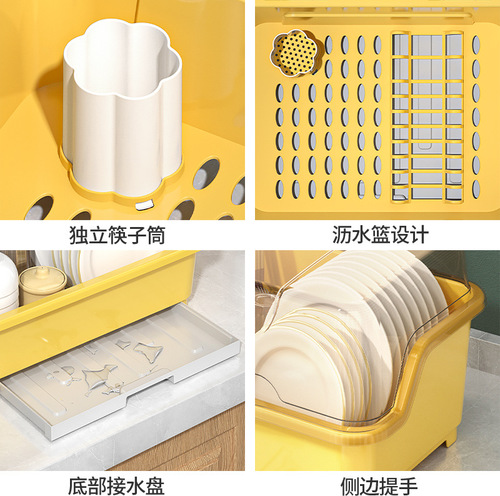 独立筷子筒

沥水篮设计

底部接水盘

侧边提手