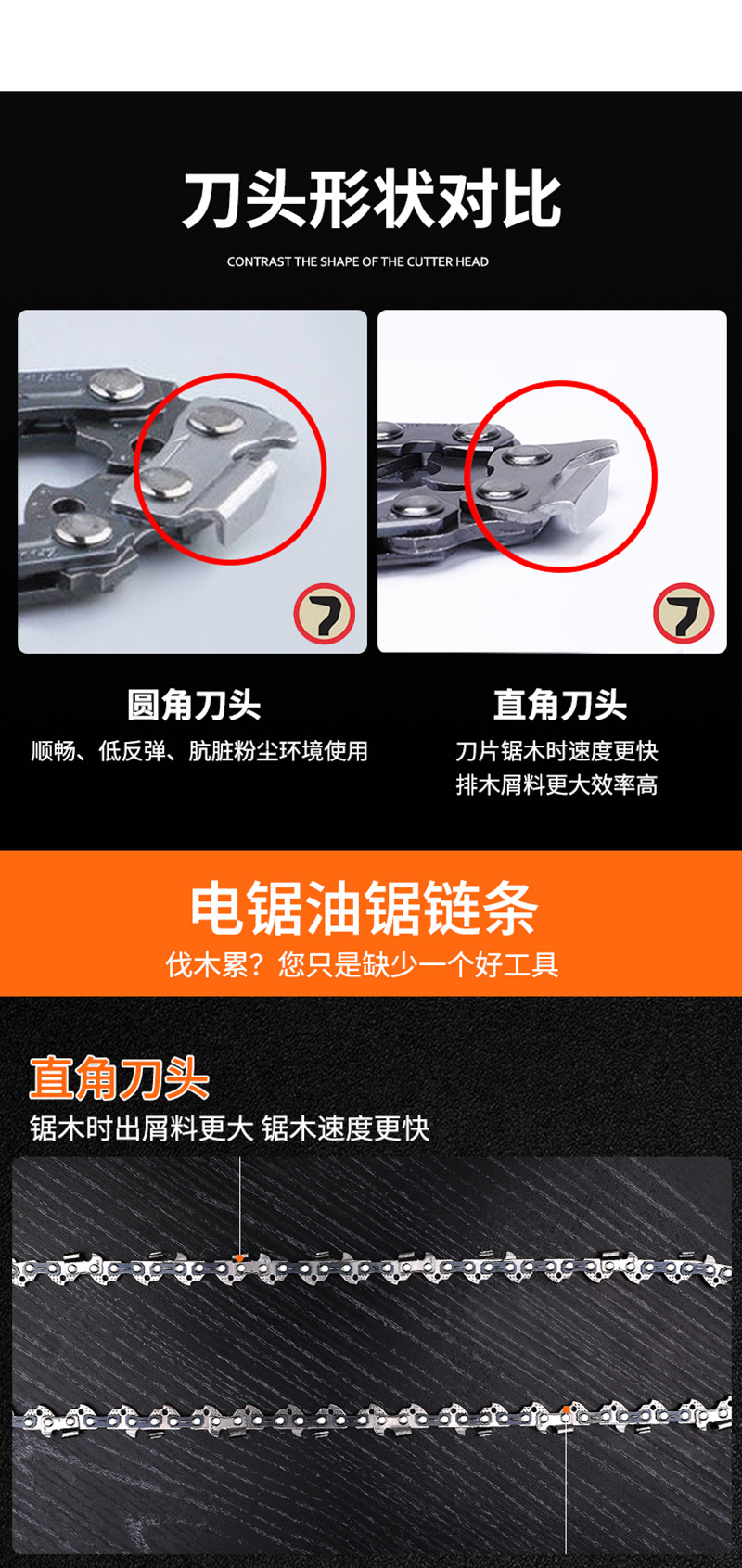 刀头形状对比

CONTRAST THE SHAPE OF THE CUTTER HEAD

圆角刀头
顺畅、低反弹、肮脏粉尘环境使用

直角刀头
刀片锯木时速度更快
排木屑料更大效率高

电锯油锯链条
伐木累？您只是缺少一个好工具

直角刀头
锯木时出屑料更大 锯木速度更快