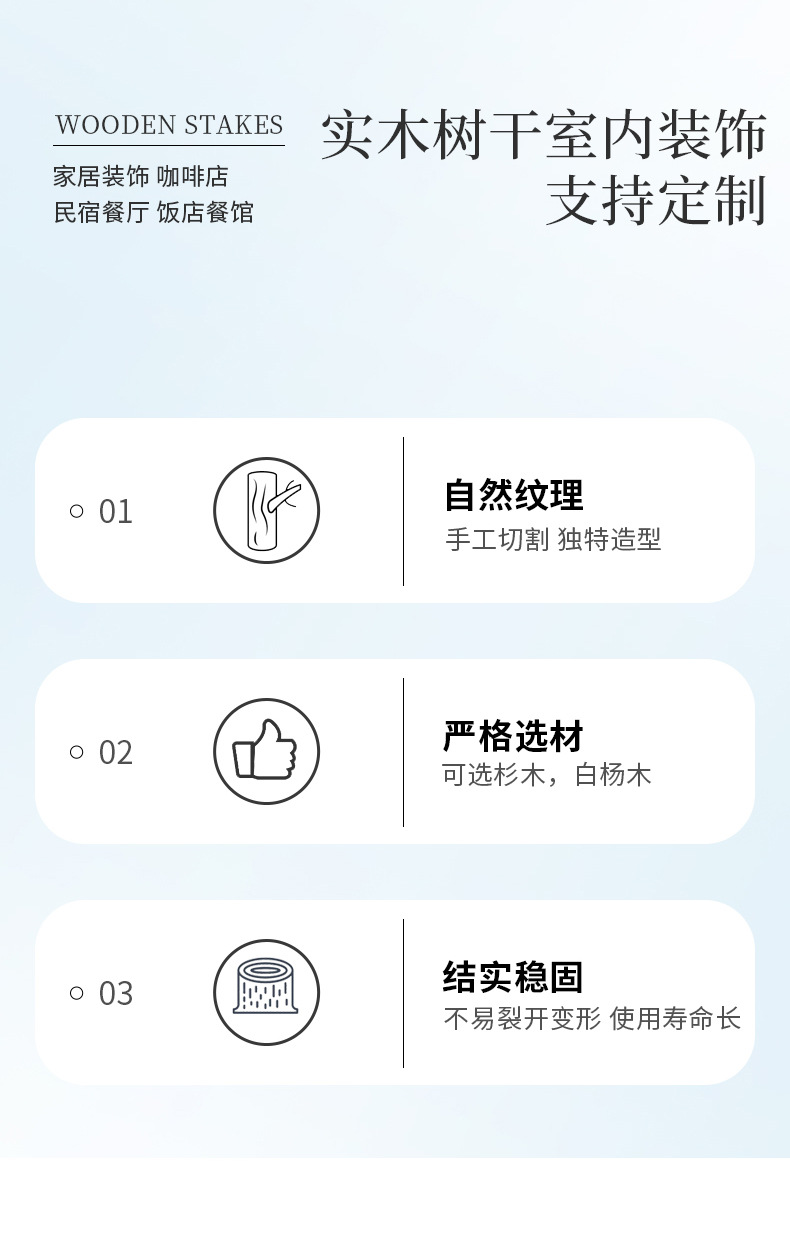 WOODEN STAKES

家居装饰 咖啡店
民宿餐厅 饭店餐馆

实木树干室内装饰
支持定制

○ 01

自然纹理
手工切割 独特造型

○ 02

严格选材
可选杉木，白杨木

○ 03

结实稳固
不易裂开变形 使用寿命长