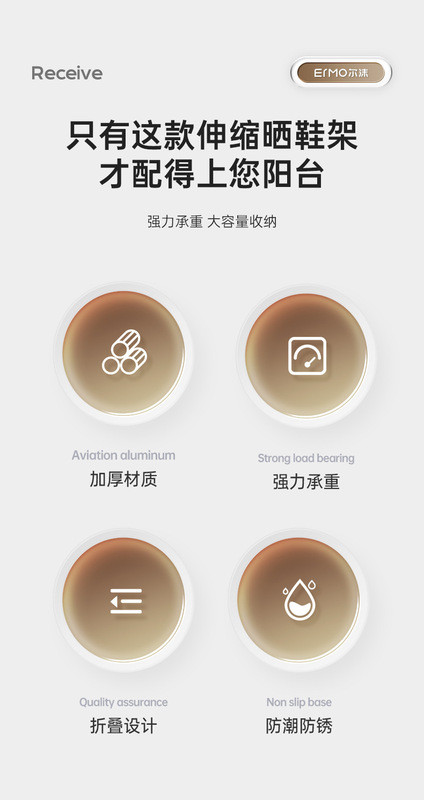 Receive

ErMO尔沫

只有这款伸缩晒鞋架
才配得上您阳台

强力承重 大容量收纳

Aviation aluminum
加厚材质

Strong load bearing
强力承重

Quality assurance
折叠设计

Non slip base
防潮防锈