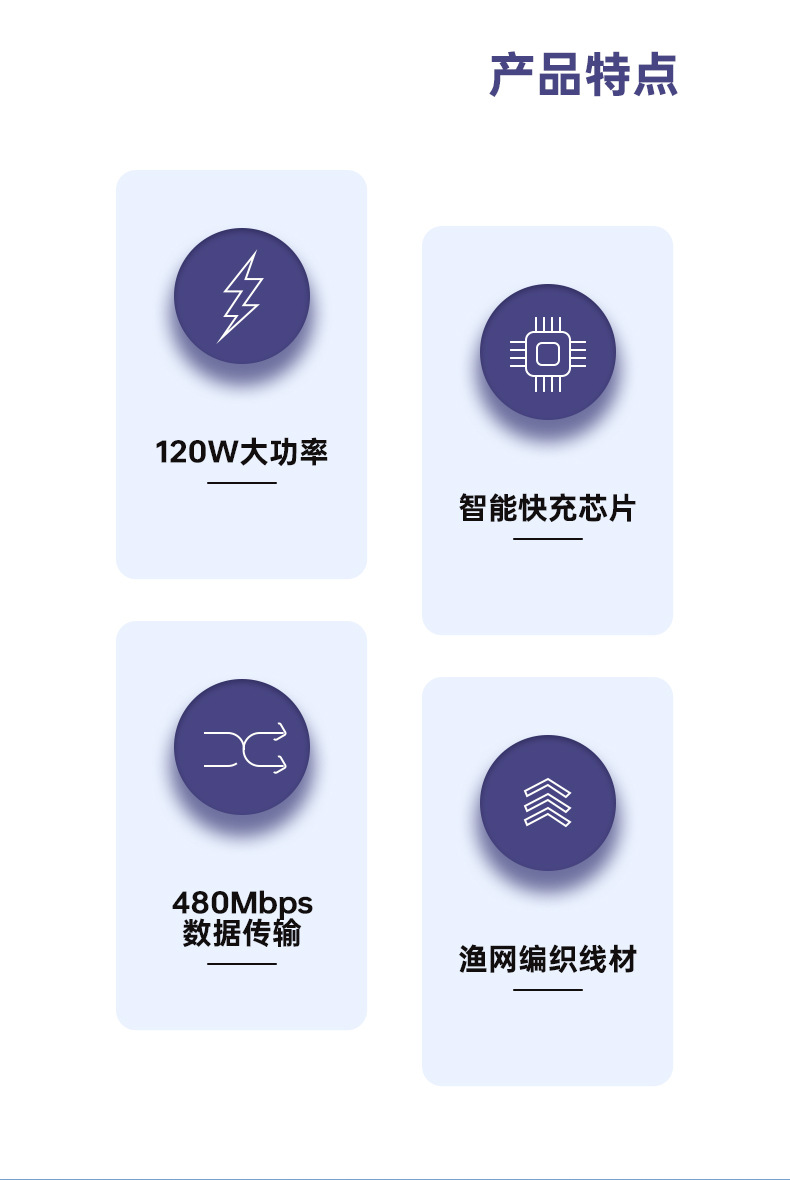 产品特点

120W大功率

480Mbps
数据传输

智能快充芯片

渔网编织线材