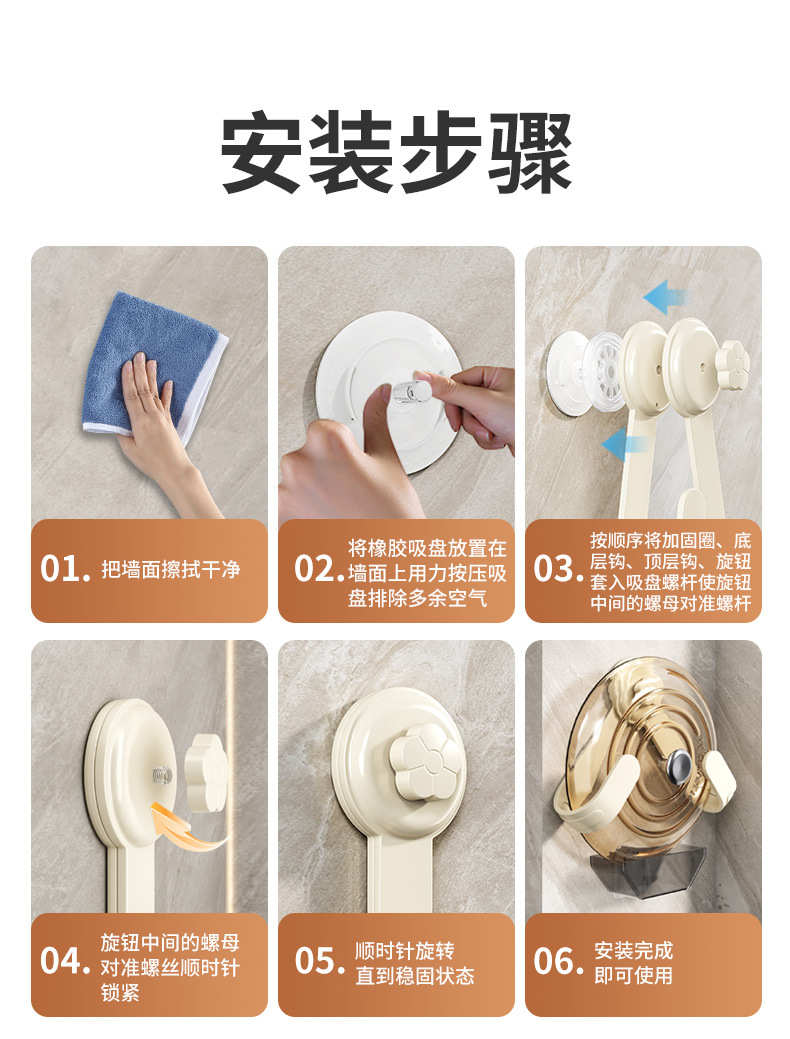 安装步骤

01. 把墙面擦拭干净

02. 将橡胶吸盘放置在墙面上用力按压吸盘排除多余空气

03. 按顺序将加固圈、底层钩、顶层钩、旋钮套入吸盘螺杆使旋钮中间的螺母对准螺杆

04. 旋钮中间的螺母对准螺丝顺时针锁紧

05. 顺时针旋转直到稳固状态

06. 安装完成即可使用