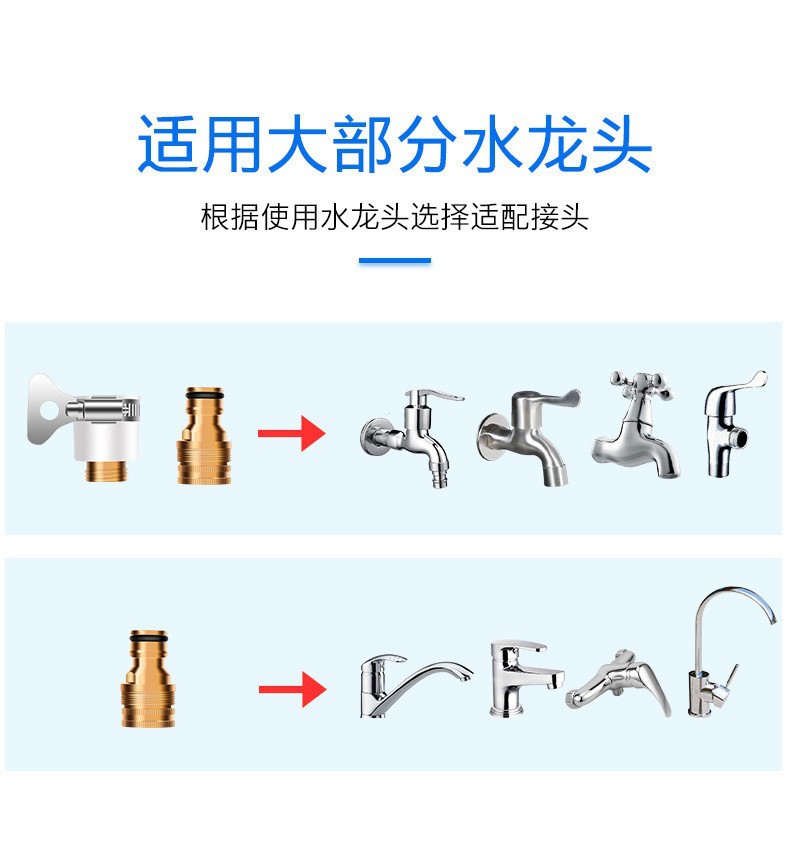 适用大部分水龙头

根据使用水龙头选择适配接头