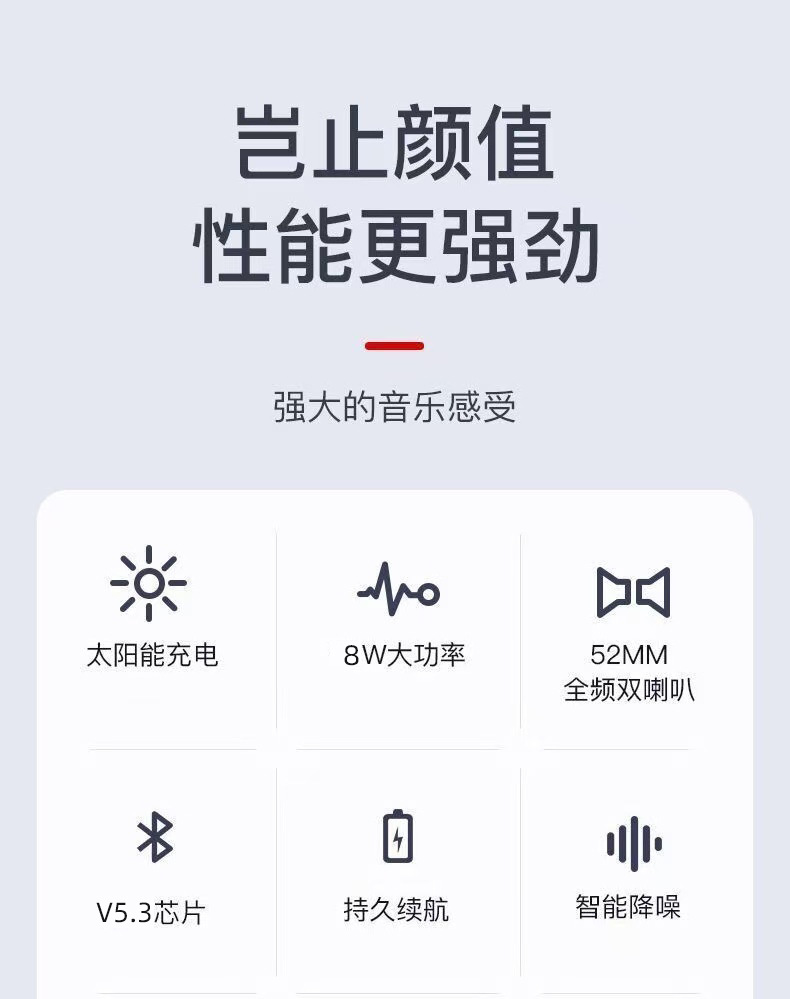 岂止颜值
性能更强劲

强大的音乐感受

太阳能充电

8W大功率

52MM
全频双喇叭

V5.3芯片

持久续航

智能降噪