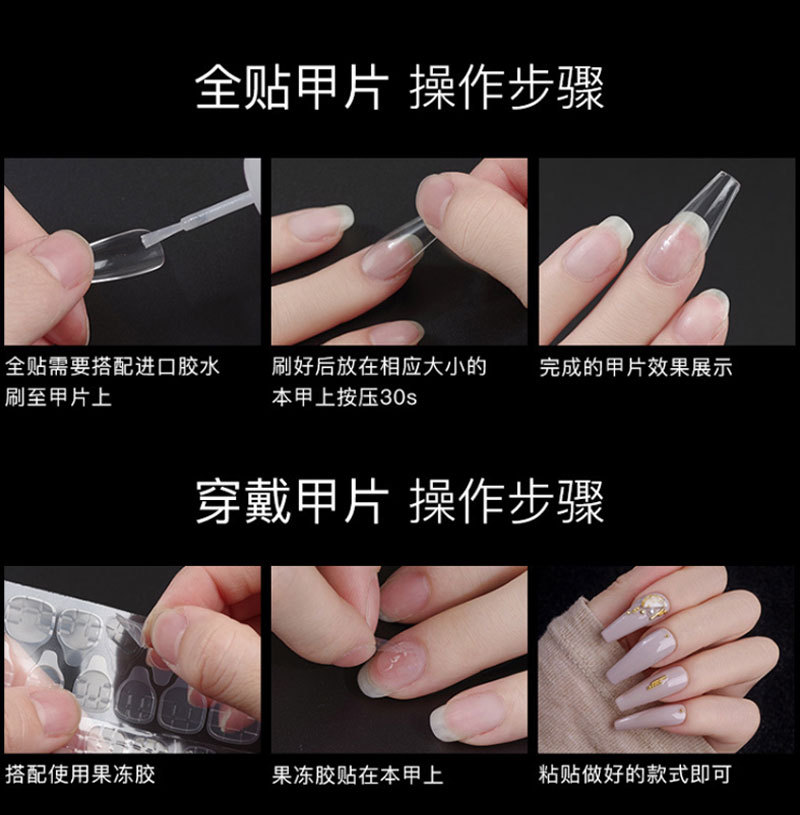 全贴甲片 操作步骤

全贴需要搭配进口胶水刷至甲片上

刷好后放在相应大小的本甲上按压30s

完成的甲片效果展示

穿戴甲片 操作步骤

搭配使用果冻胶

果冻胶贴在本甲上

粘贴做好的款式即可