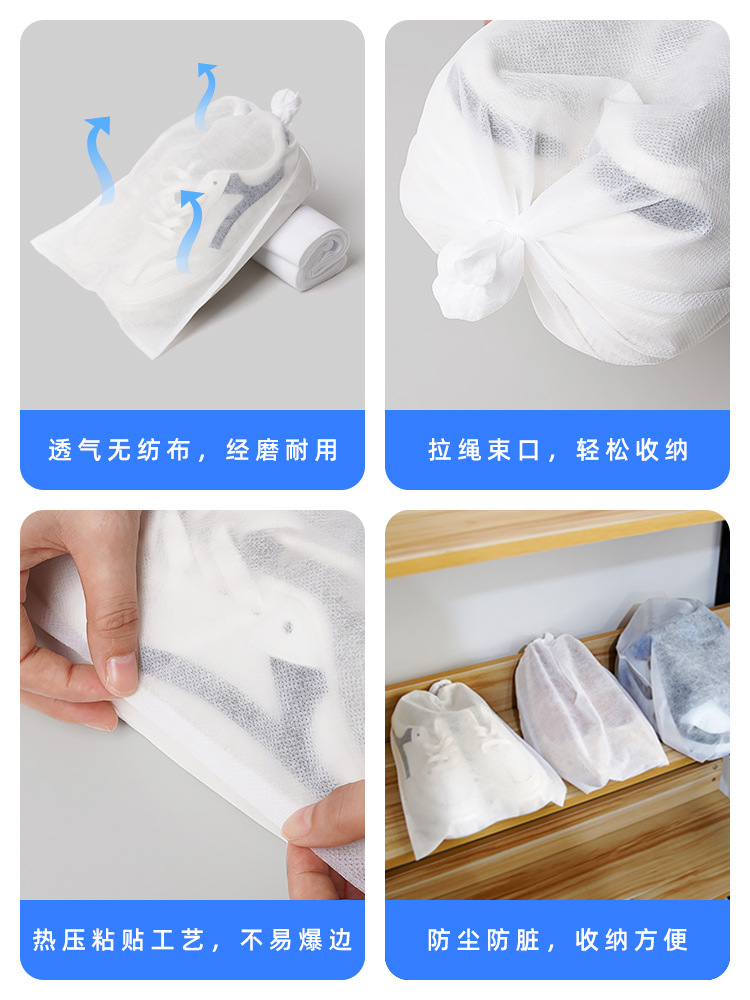 透气无纺布，经磨耐用

拉绳束口，轻松收纳

热压粘贴工艺，不易爆边

防尘防脏，收纳方便