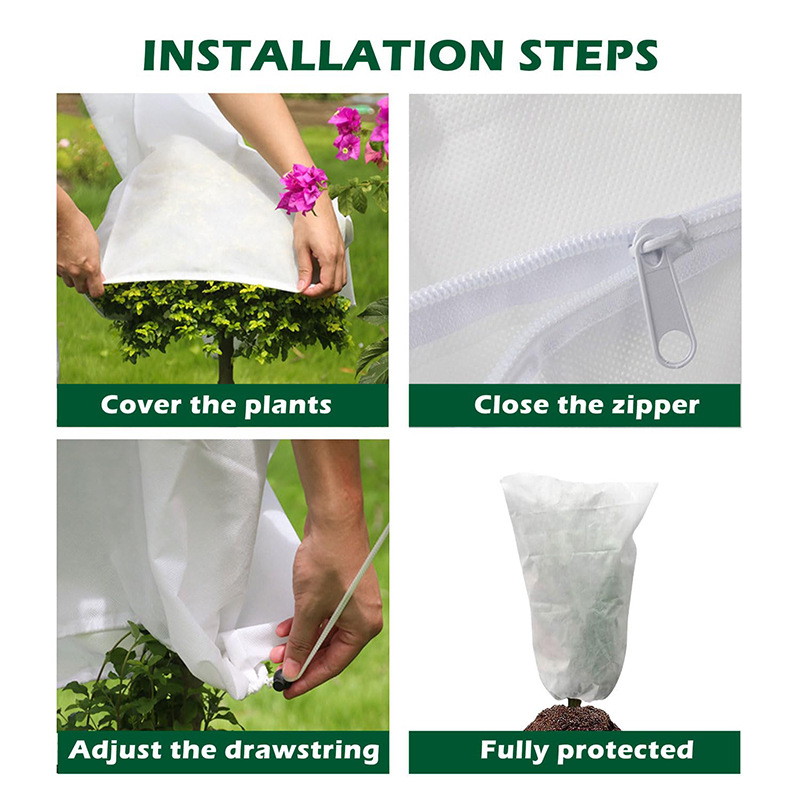 INSTALLATION STEPS

Cover the plants

Close the zipper

Adjust the drawstring

Fully protected