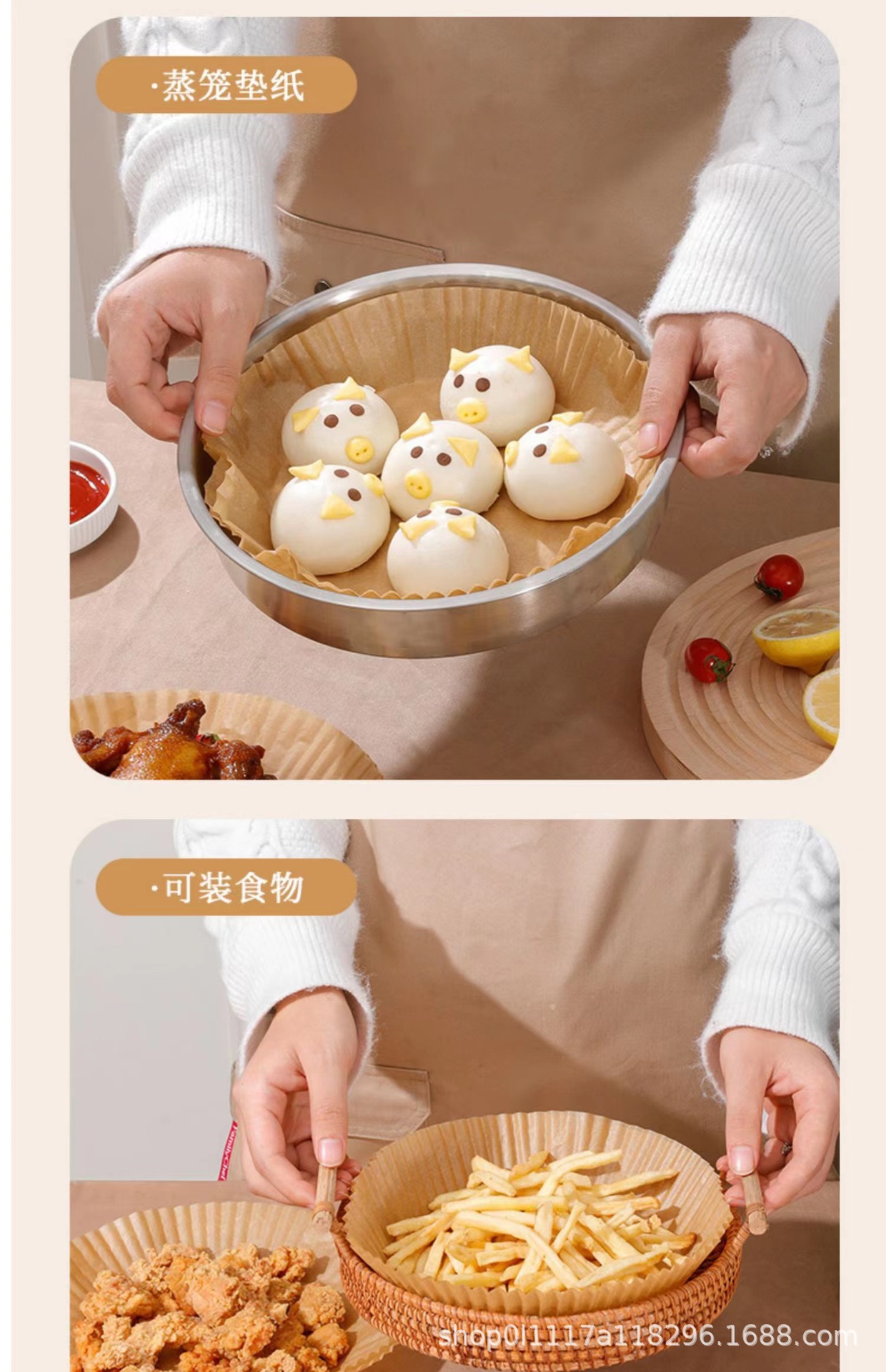 ·蒸笼垫纸

·可装食物

shop0l1117a118296.1688.com