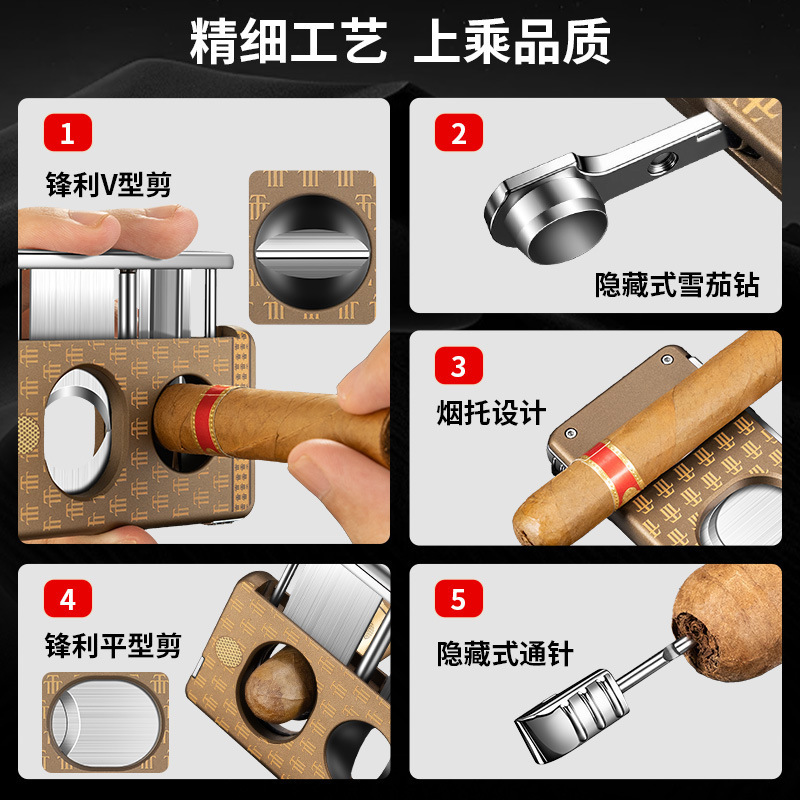 精细工艺 上乘品质

1
锋利V型剪

2
隐藏式雪茄钻

3
烟托设计

4
锋利平型剪

5
隐藏式通针