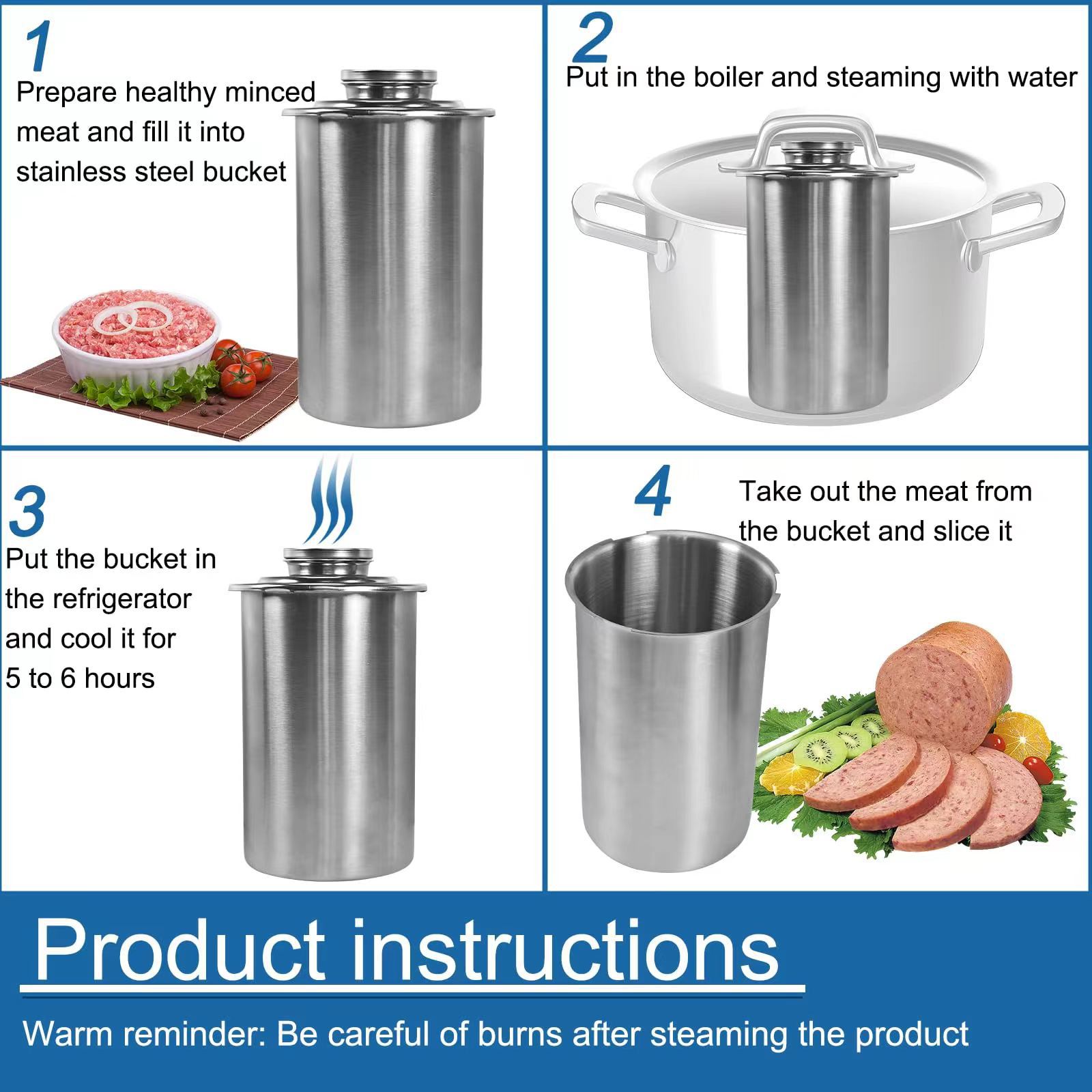 1
Prepare healthy minced meat and fill it into stainless steel bucket

2
Put in the boiler and steaming with water

3
Put the bucket in the refrigerator and cool it for 5 to 6 hours

4
Take out the meat from the bucket and slice it

Product instructions

Warm reminder: Be careful of burns after steaming the product