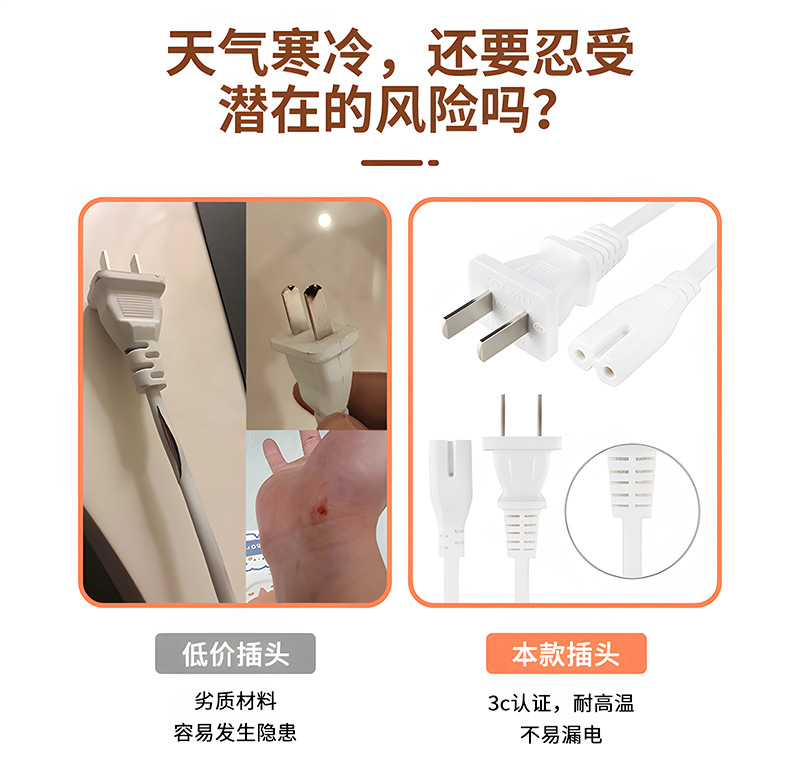 天气寒冷，还要忍受潜在的风险吗？

低价插头

劣质材料
容易发生隐患

本款插头

3c认证，耐高温
不易漏电