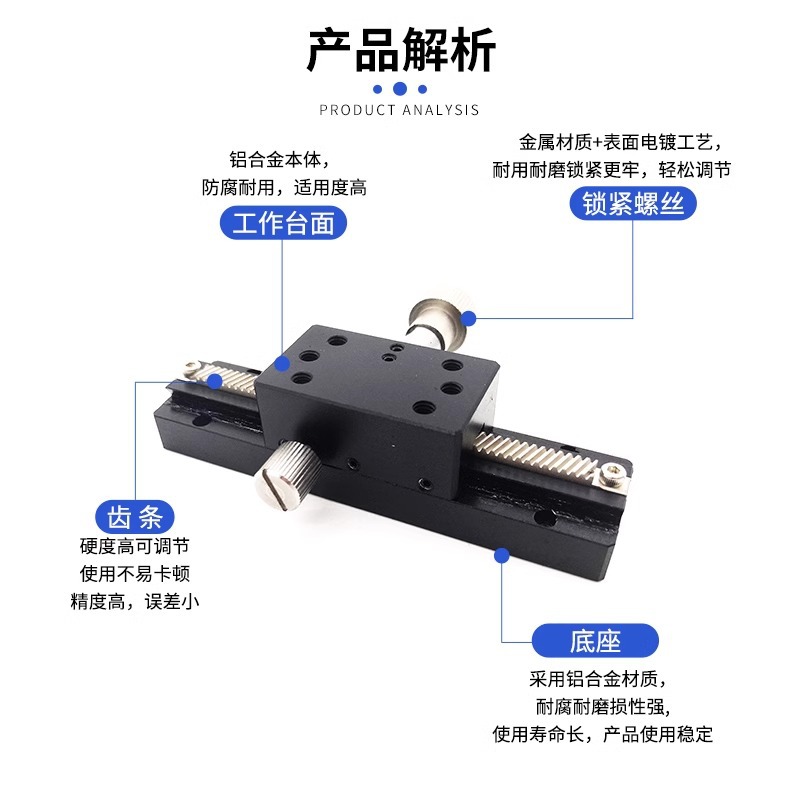 产品解析

PRODUCT ANALYSIS

铝合金本体，
防腐耐用，适用度高

工作台面

金属材质+表面电镀工艺，
耐用耐磨锁紧更牢，轻松调节

锁紧螺丝

齿条

硬度高可调节
使用不易卡顿
精度高，误差小

底座

采用铝合金材质，
耐腐耐磨损性强，
使用寿命长，产品使用稳定